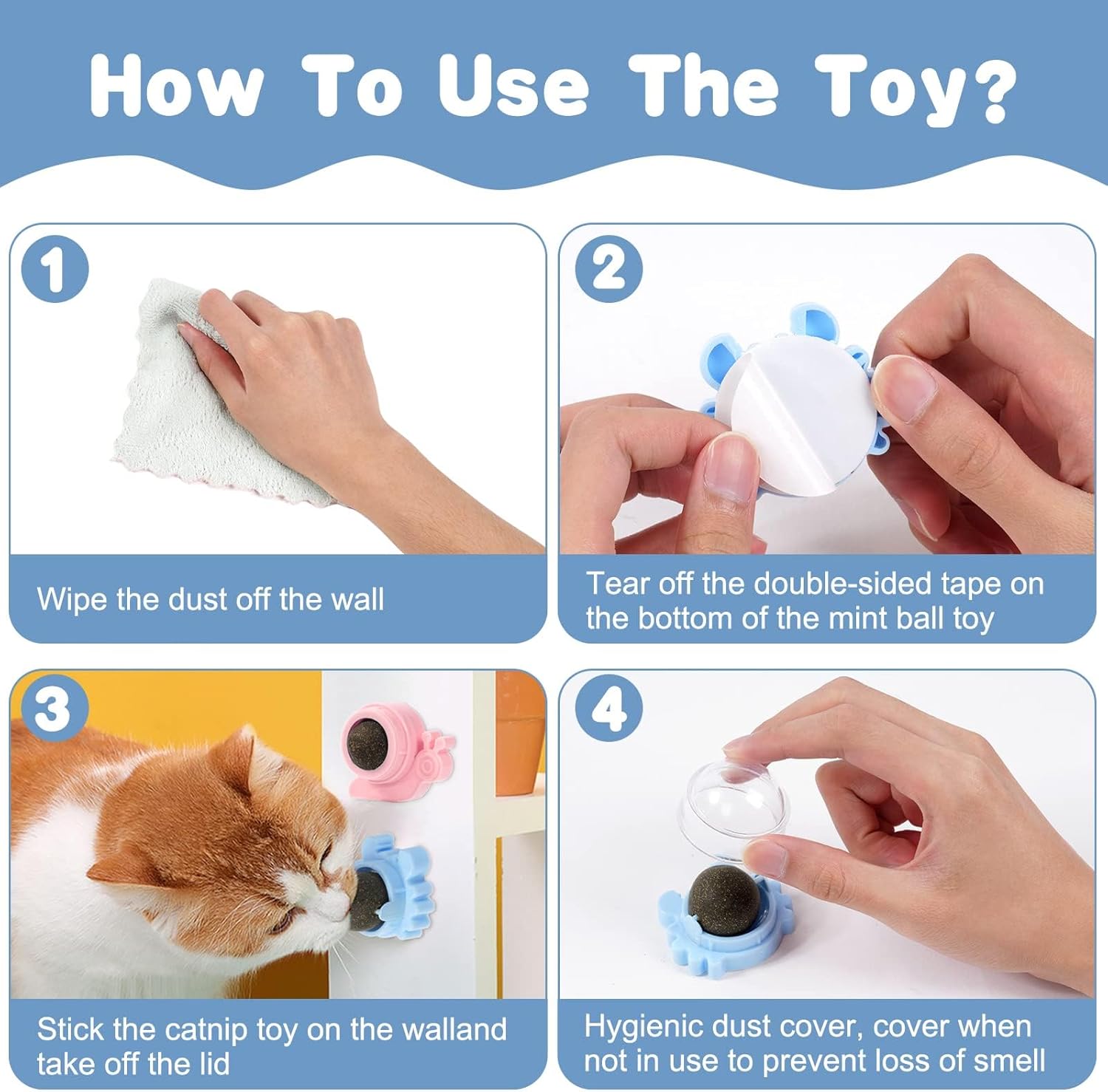 How To Use The Toy?

1

Wipe the dust off the wall

2

Tear off the double-sided tape on the bottom of the mint ball toy

3

Stick the catnip toy on the walland take off the lid

4

Hygienic dust cover, cover when not in use to prevent loss of smell