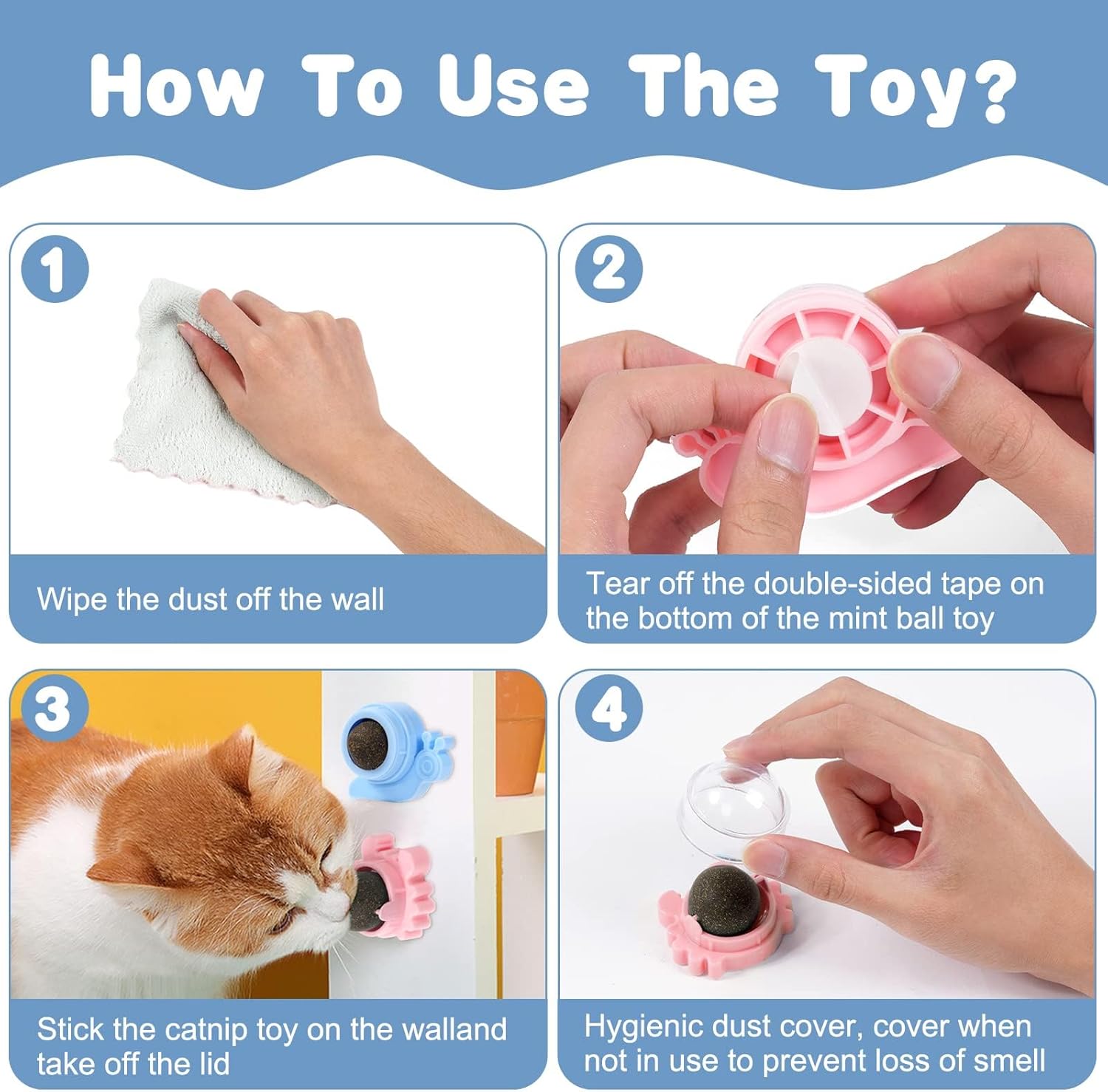 How To Use The Toy?

1

Wipe the dust off the wall

2

Tear off the double-sided tape on the bottom of the mint ball toy

3

Stick the catnip toy on the walland take off the lid

4

Hygienic dust cover, cover when not in use to prevent loss of smell