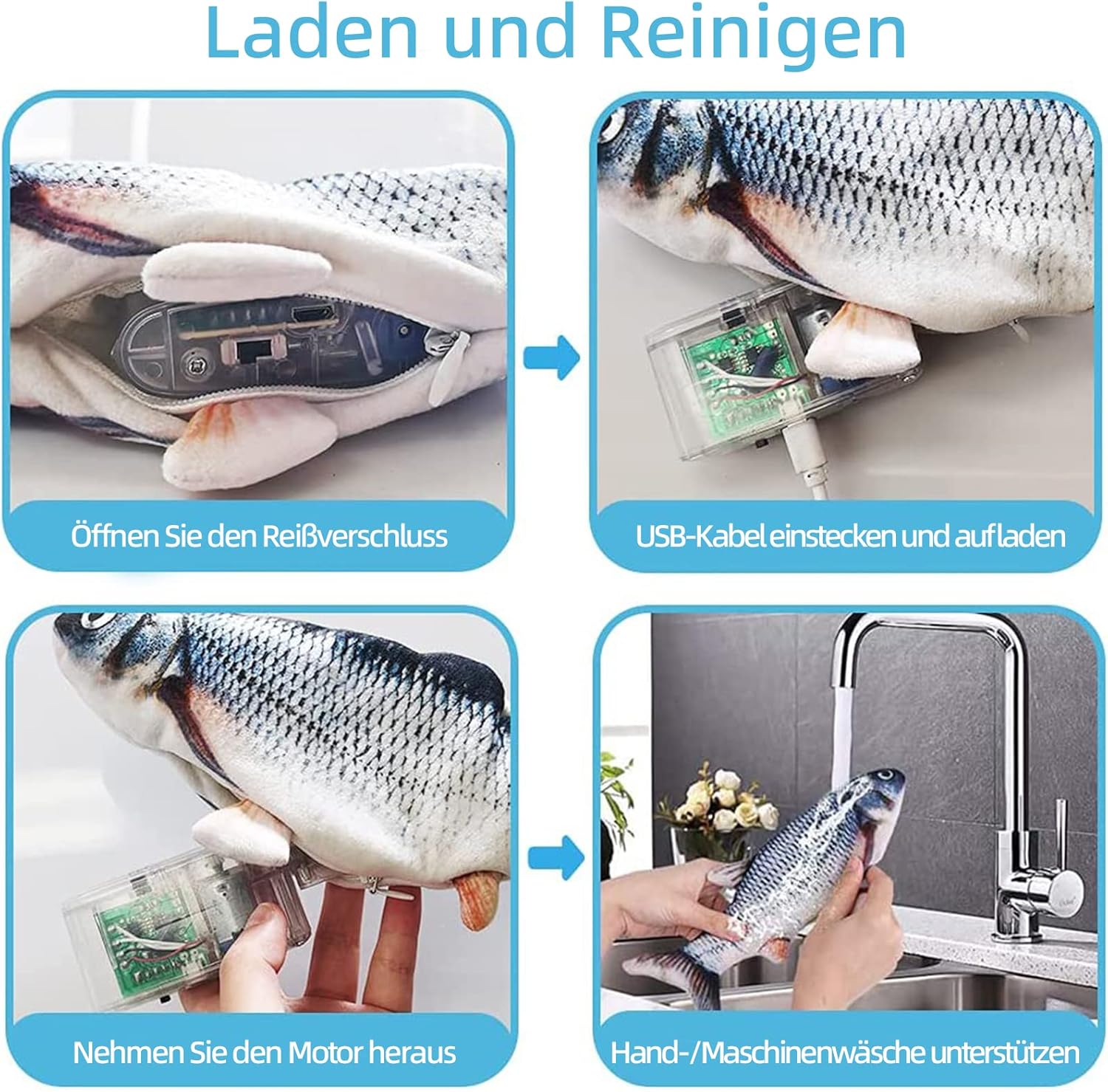 Laden und Reinigen

Öffnen Sie den Reißverschluss

USB-Kabel einstecken und aufladen

Nehmen Sie den Motor heraus

Hand-/Maschinenwäsche unterstützen