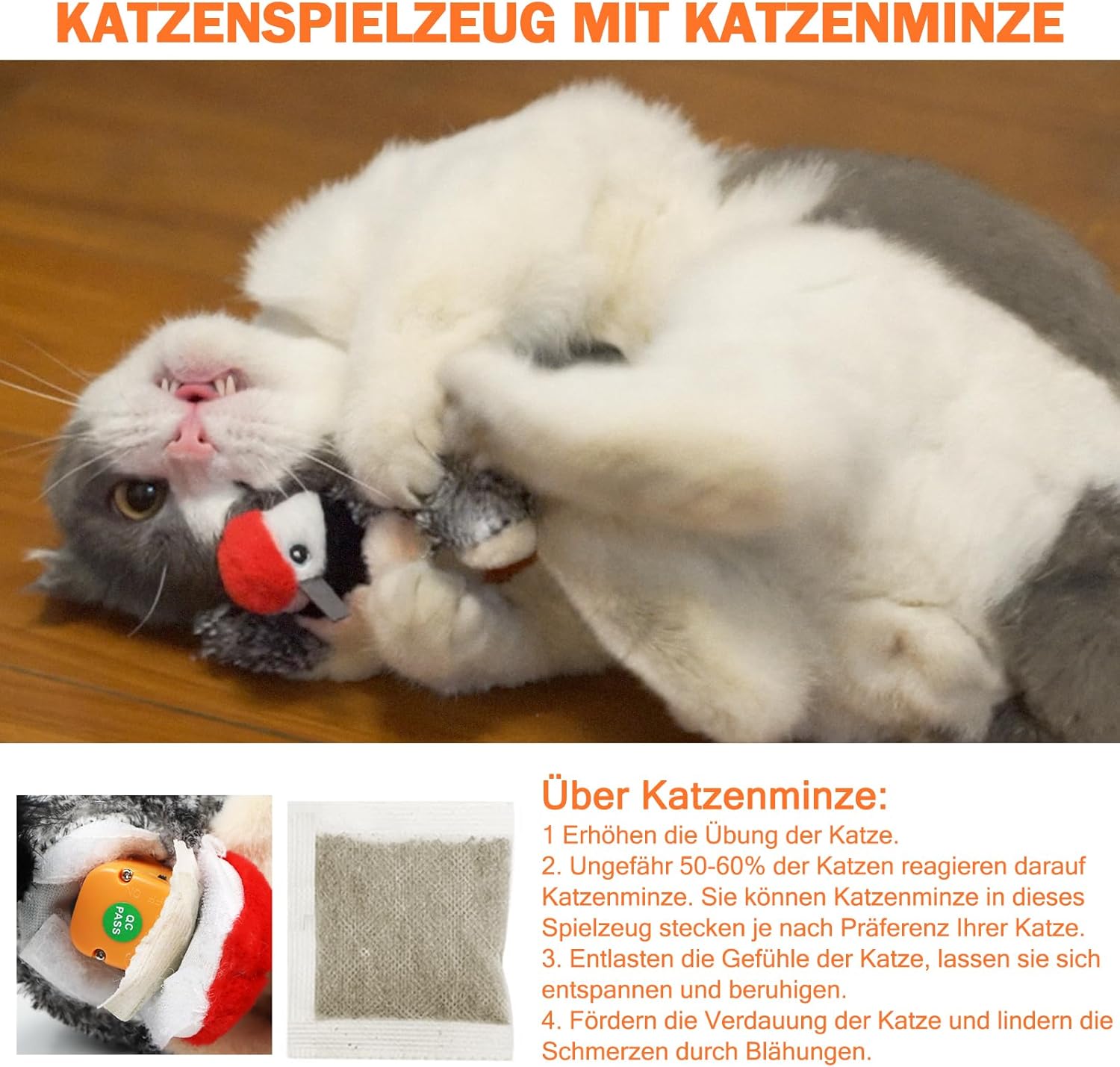 KATZENSPIELZEUG MIT KATZENMINZE

QC PASS

Über Katzenminze:
1 Erhöhen die Übung der Katze.
2. Ungefähr 50-60% der Katzen reagieren darauf Katzenminze. Sie können Katzenminze in dieses Spielzeug stecken je nach Präferenz Ihrer Katze.
3. Entlasten die Gefühle der Katze, lassen sie sich entspannen und beruhigen.
4. Fördern die Verdauung der Katze und lindern die Schmerzen durch Blähungen.