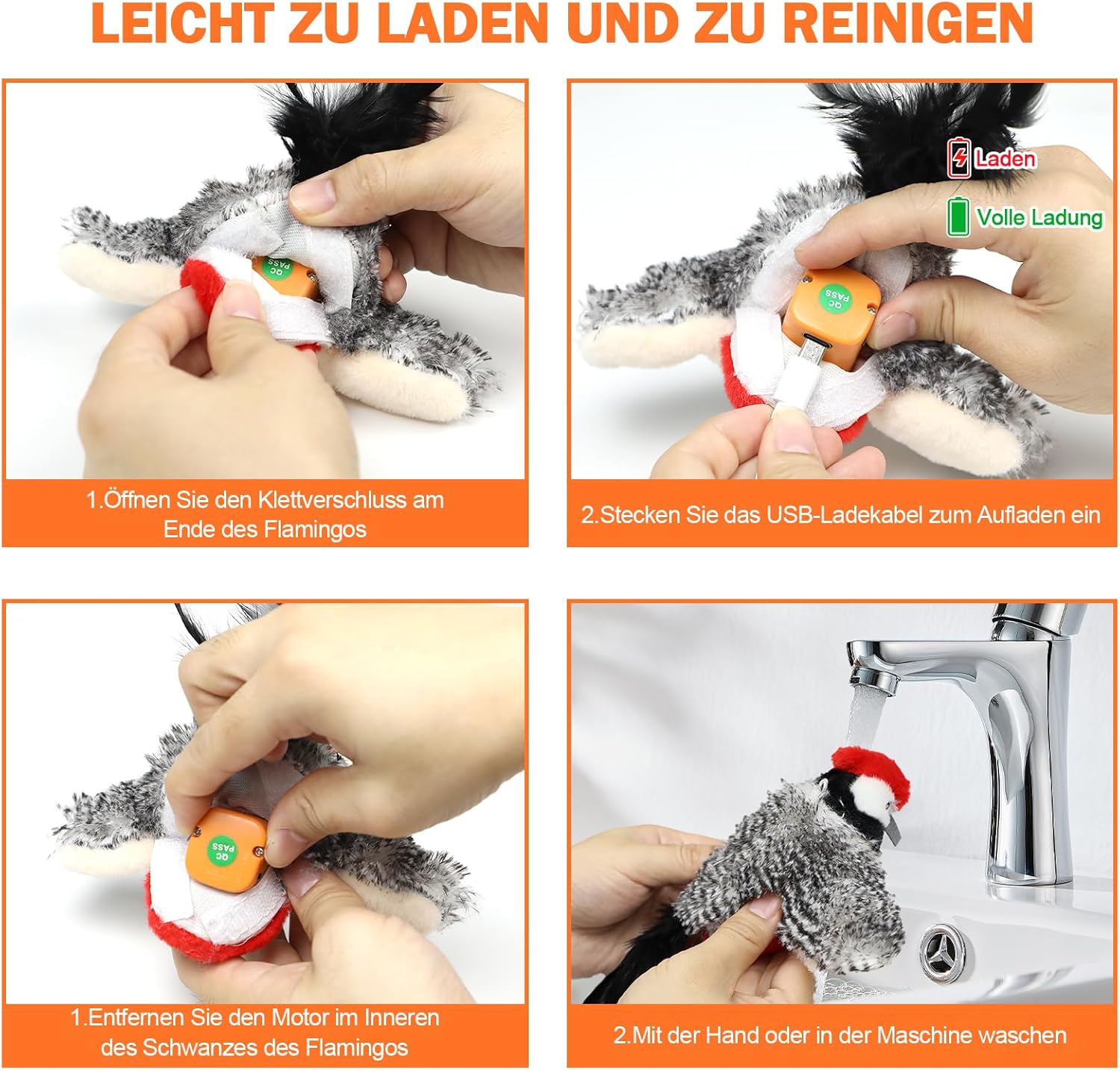 LEICHT ZU LADEN UND ZU REINIGEN

QC PASS

1.Öffnen Sie den Klettverschluss am Ende des Flamingos

Laden

Volle Ladung

QC PASS

2.Stecken Sie das USB-Ladekabel zum Aufladen ein

QC PASS

1.Entfernen Sie den Motor im Inneren des Schwanzes des Flamingos

2.Mit der Hand oder in der Maschine waschen