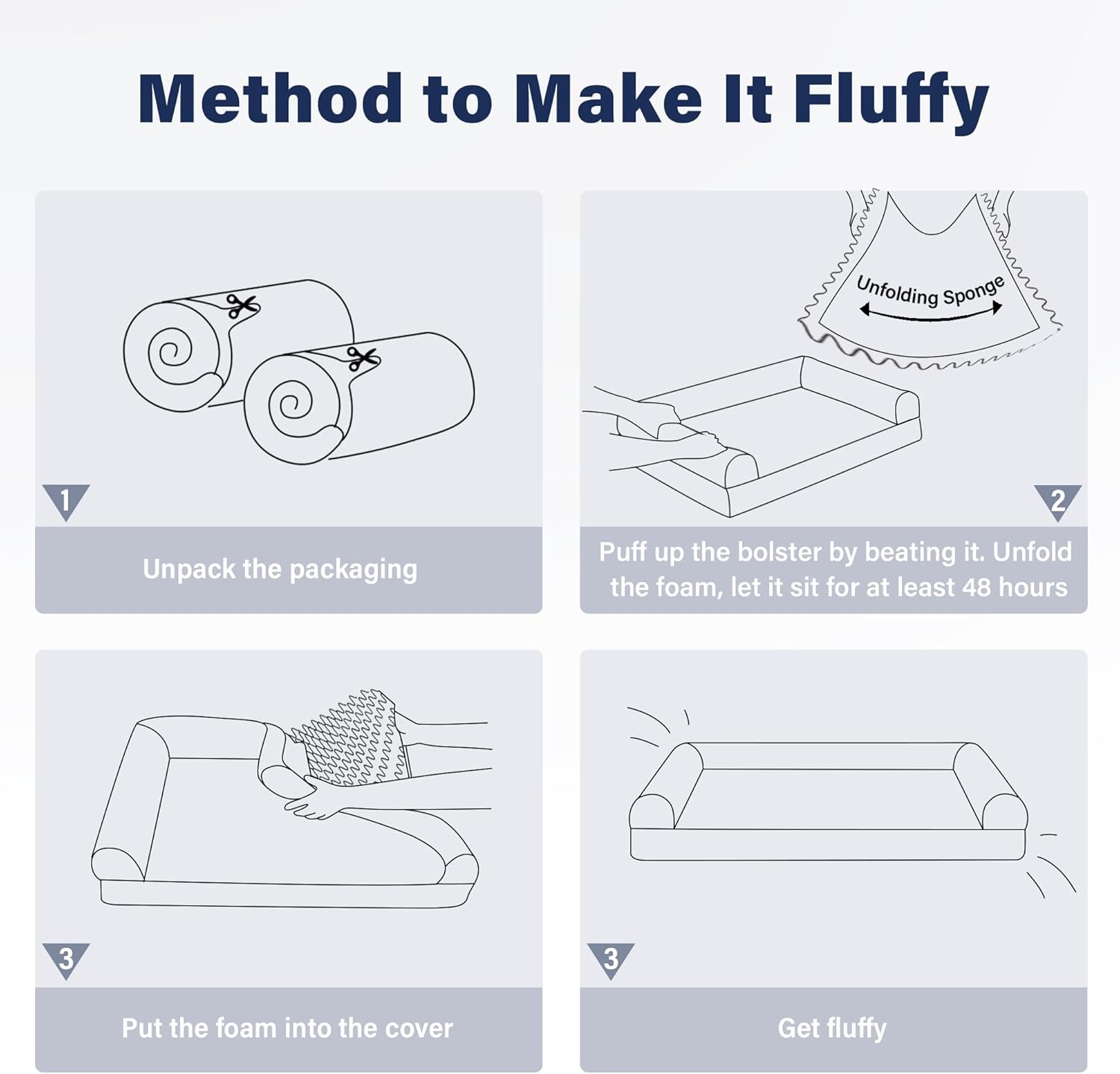 Method to Make It Fluffy

1

Unpack the packaging

Unfolding Sponge

2

Puff up the bolster by beating it. Unfold the foam, let it sit for at least 48 hours

3

Put the foam into the cover

3

Get fluffy