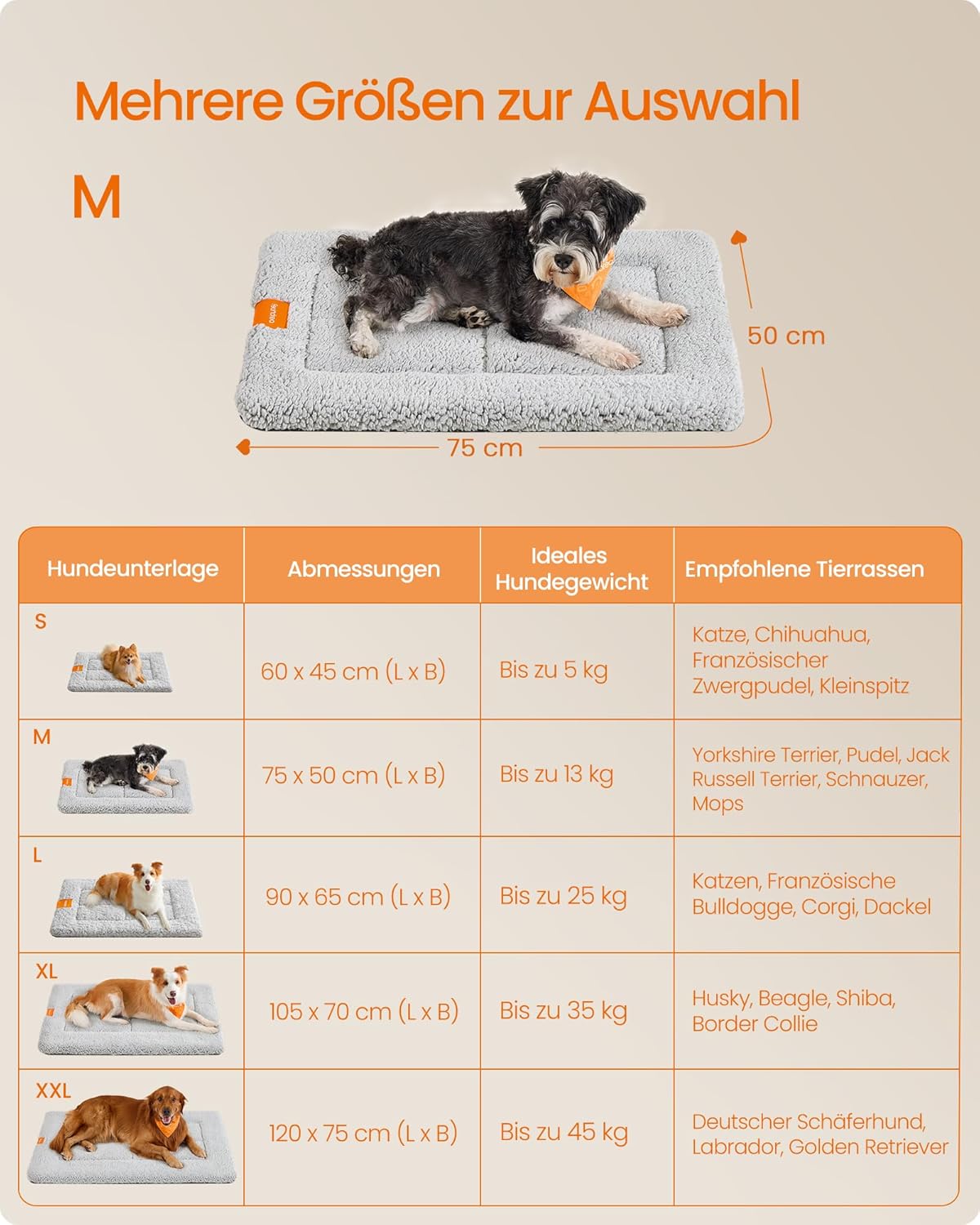 Mehrere Größen zur Auswahl

M

50 cm

75 cm

| Hundeunterlage | Abmessungen | Ideales Hundegewicht | Empfohlene Tierrassen |
|---|---|---|---|
| S | 60 x 45 cm (L x B) | Bis zu 5 kg | Katze, Chihuahua, Französischer Zwergpudel, Kleinspitz |
| M | 75 x 50 cm (L x B) | Bis zu 13 kg | Yorkshire Terrier, Pudel, Jack Russell Terrier, Schnauzer, Mops |
| L | 90 x 65 cm (L x B) | Bis zu 25 kg | Katzen, Französische Bulldogge, Corgi, Dackel |
| XL | 105 x 70 cm (L x B) | Bis zu 35 kg | Husky, Beagle, Shiba, Border Collie |
| XXL | 120 x 75 cm (L x B) | Bis zu 45 kg | Deutscher Schäferhund, Labrador, Golden Retriever |