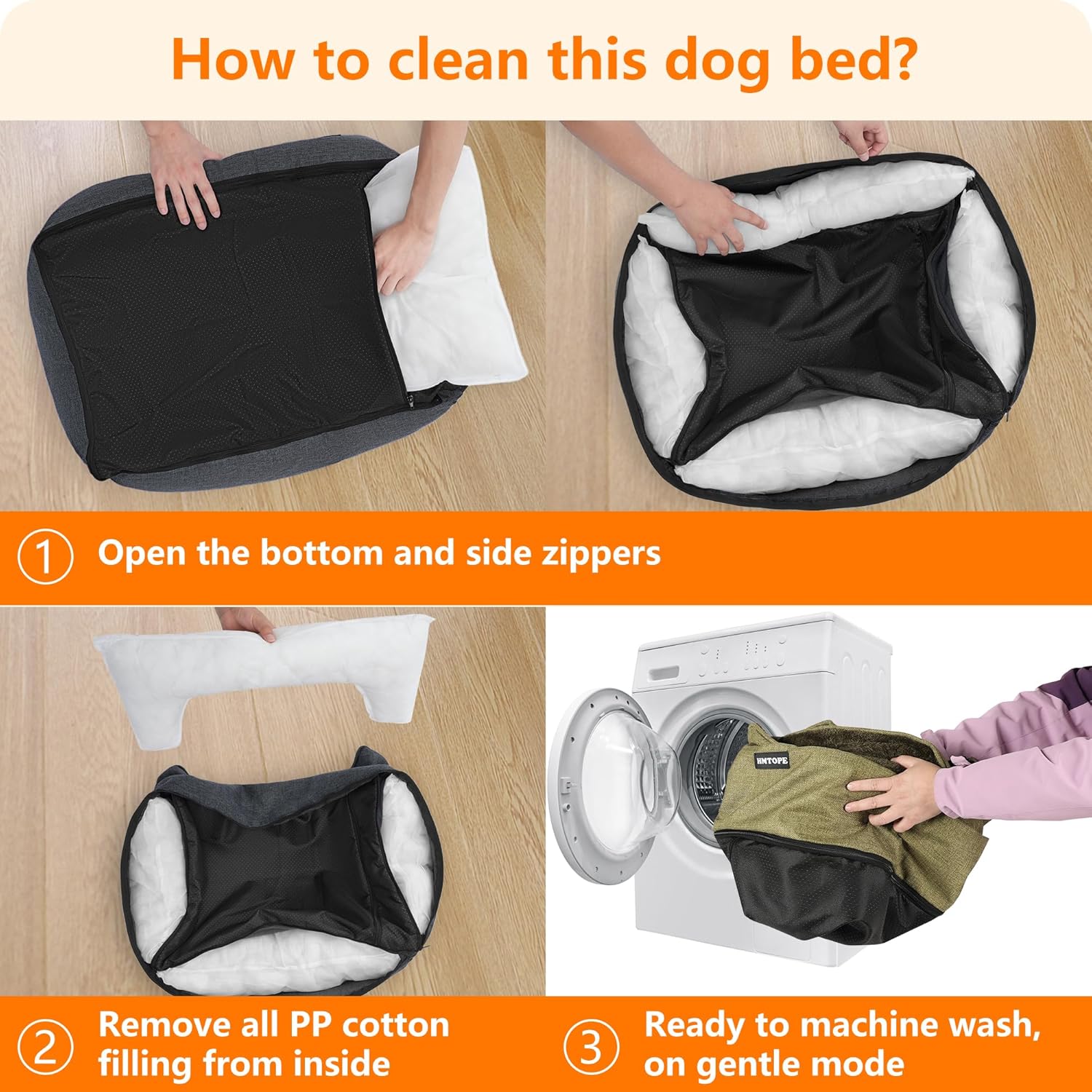 How to clean this dog bed?

1 Open the bottom and side zippers

HMTOPE

2 Remove all PP cotton filling from inside

3 Ready to machine wash, on gentle mode