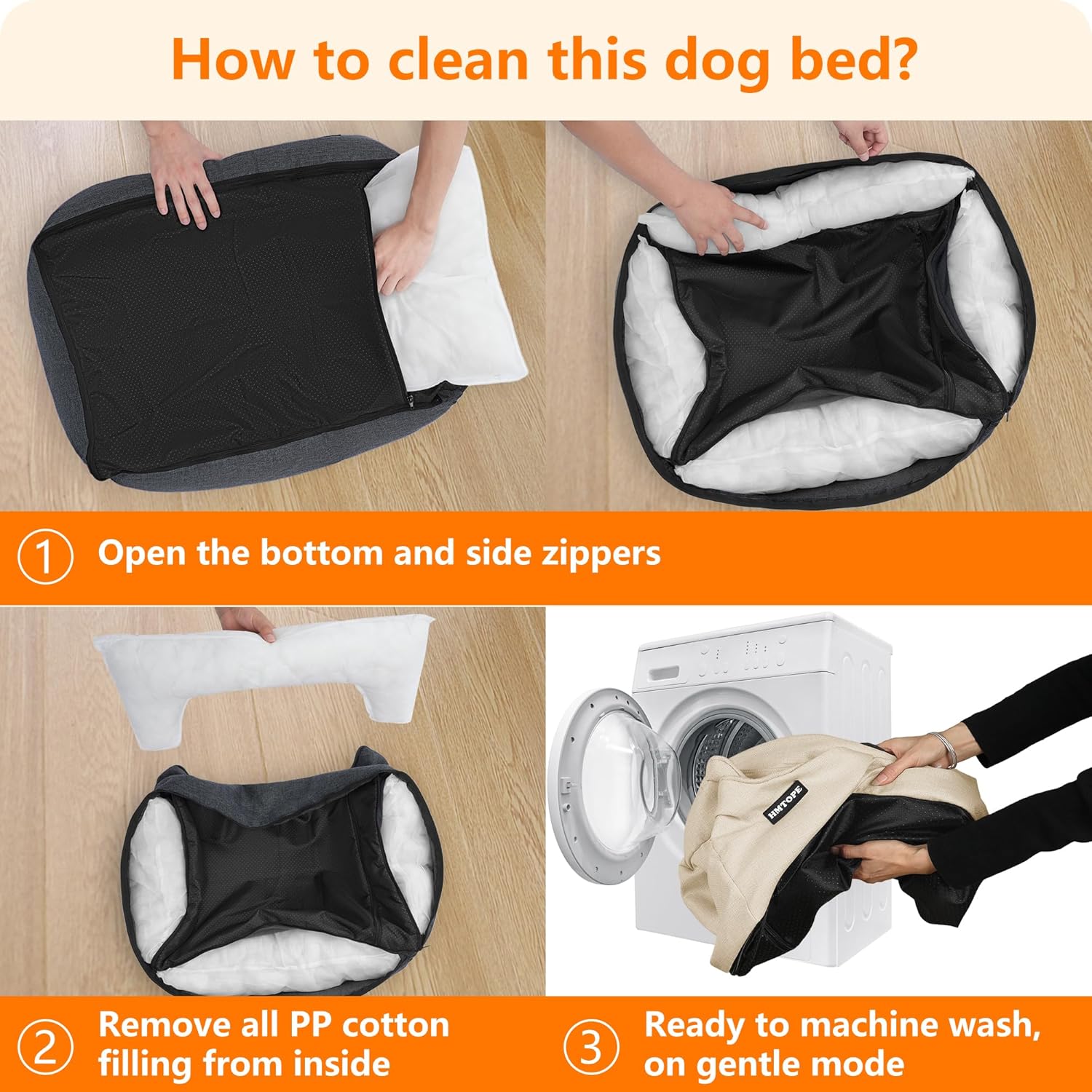 How to clean this dog bed?

① Open the bottom and side zippers

HMTOPE

② Remove all PP cotton filling from inside

③ Ready to machine wash, on gentle mode