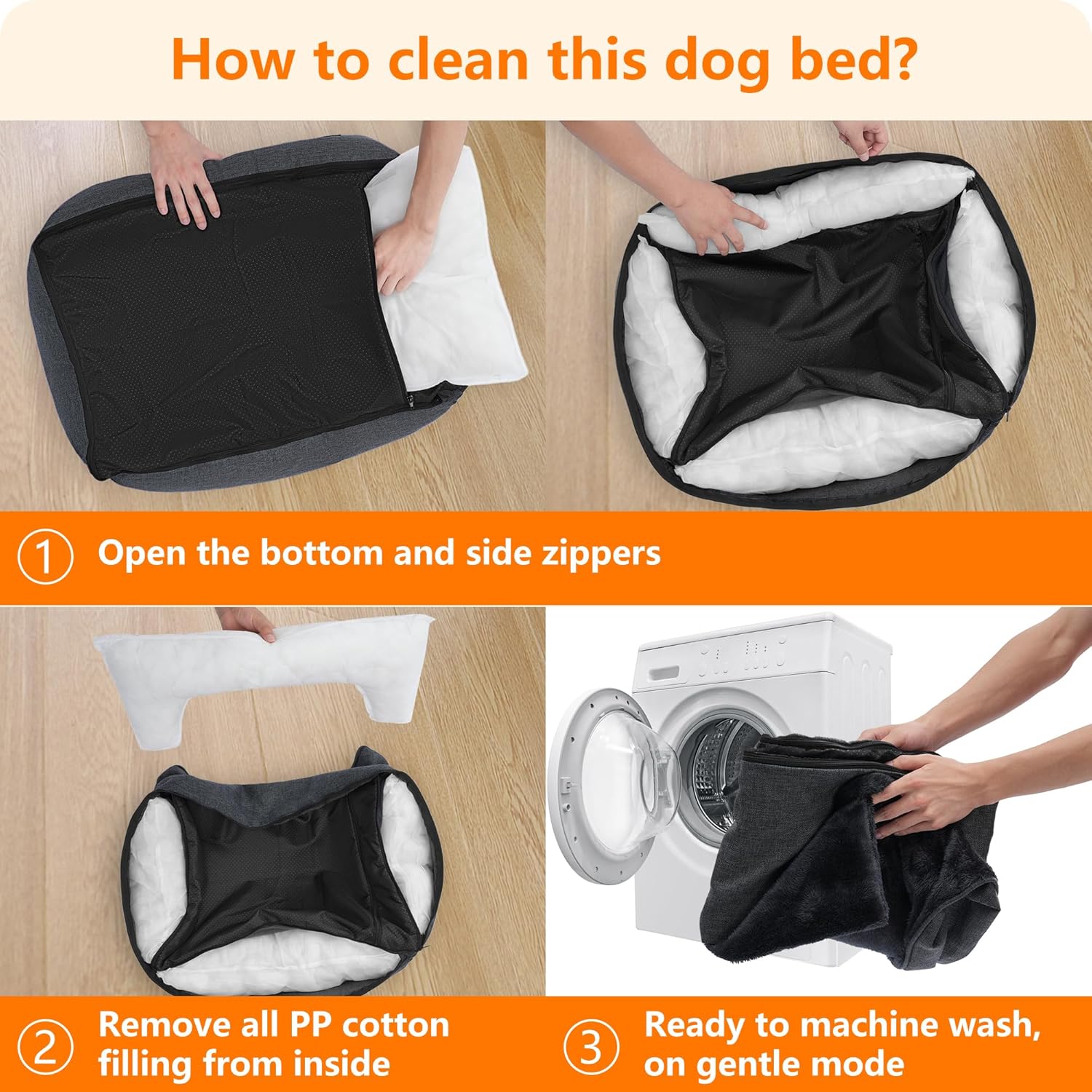 How to clean this dog bed?

1 Open the bottom and side zippers

2 Remove all PP cotton filling from inside

3 Ready to machine wash, on gentle mode