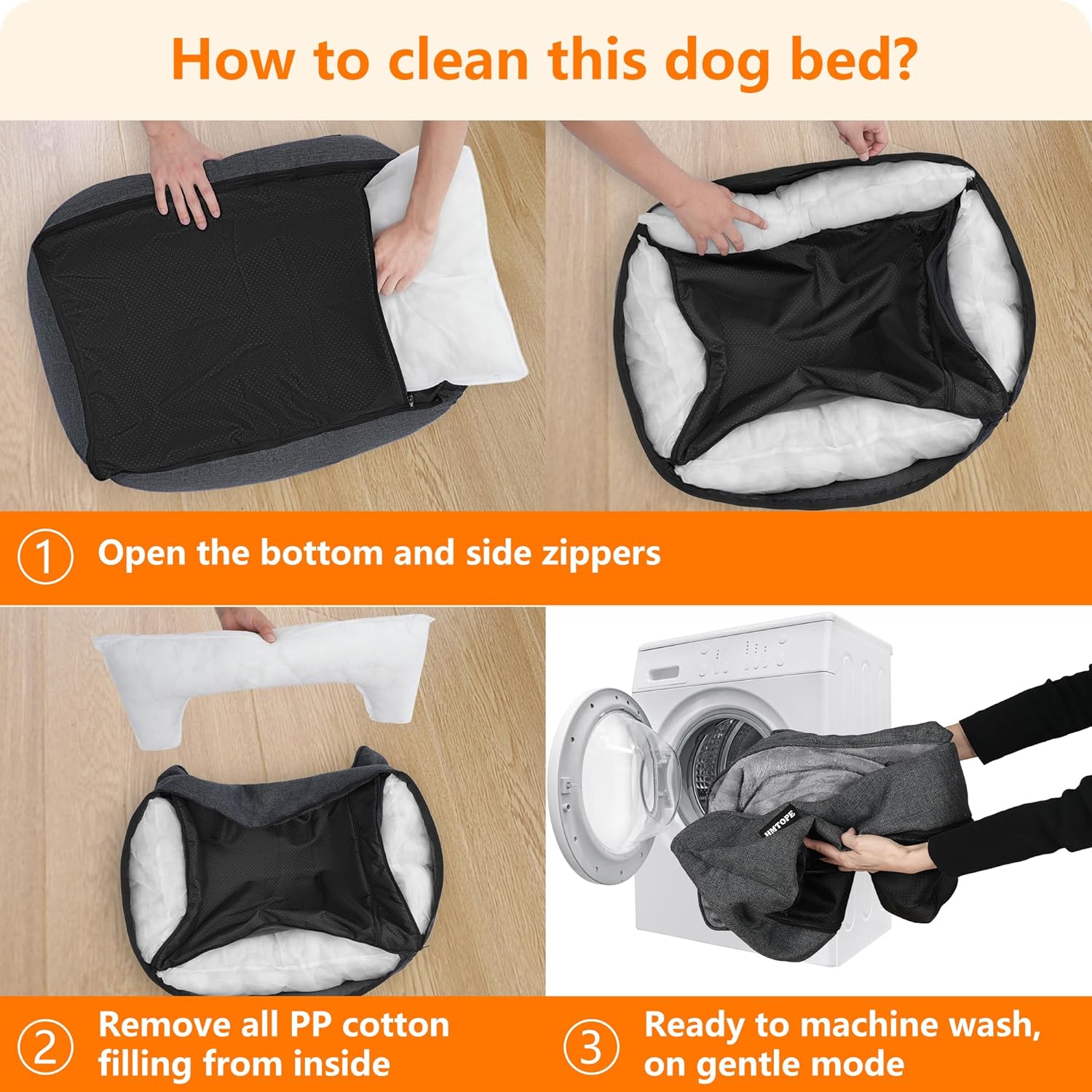 How to clean this dog bed?

① Open the bottom and side zippers

HMTOPE

② Remove all PP cotton filling from inside

③ Ready to machine wash, on gentle mode