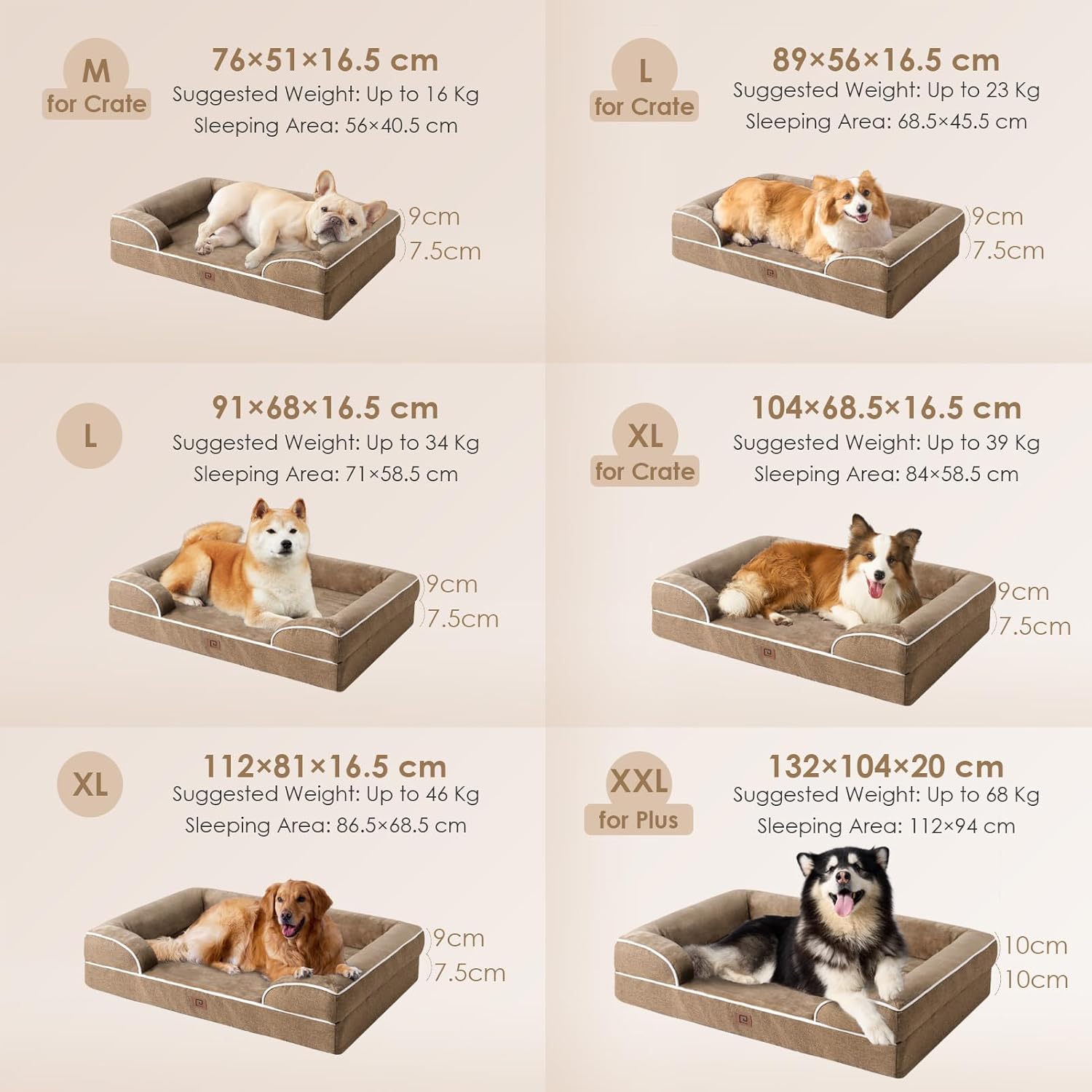 M
for Crate
76×51×16.5 cm
Suggested Weight: Up to 16 Kg
Sleeping Area: 56×40.5 cm
9cm
7.5cm

L
for Crate
89×56×16.5 cm
Suggested Weight: Up to 23 Kg
Sleeping Area: 68.5×45.5 cm
9cm
7.5cm

L
91×68×16.5 cm
Suggested Weight: Up to 34 Kg
Sleeping Area: 71×58.5 cm
9cm
7.5cm

XL
for Crate
104×68.5×16.5 cm
Suggested Weight: Up to 39 Kg
Sleeping Area: 84×58.5 cm
9cm
7.5cm

XL
112×81×16.5 cm
Suggested Weight: Up to 46 Kg
Sleeping Area: 86.5×68.5 cm
9cm
7.5cm

XXL
for Plus
132×104×20 cm
Suggested Weight: Up to 68 Kg
Sleeping Area: 112×94 cm
10cm
10cm