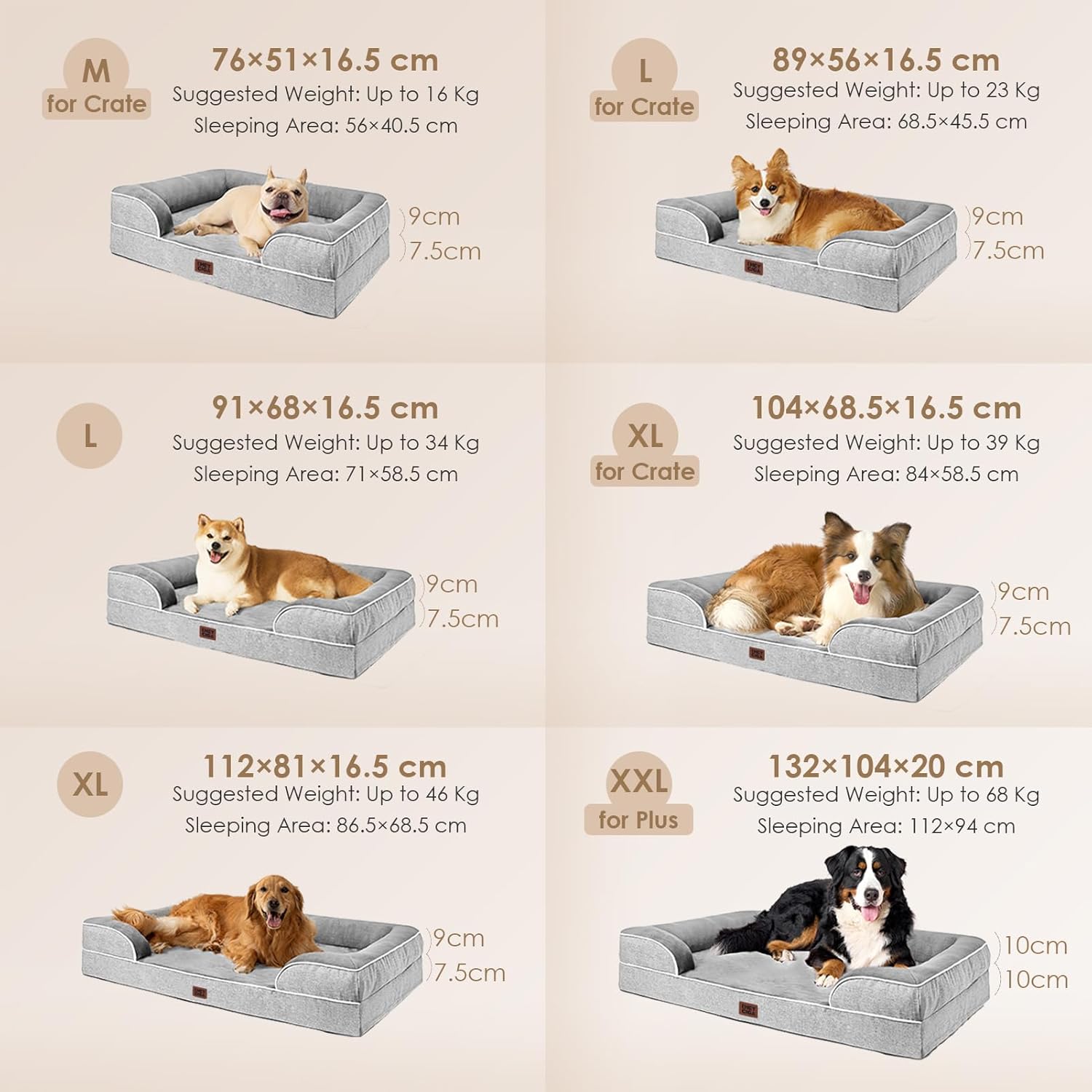 M
for Crate

76×51×16.5 cm
Suggested Weight: Up to 16 Kg
Sleeping Area: 56×40.5 cm

9cm
7.5cm

L
for Crate

89×56×16.5 cm
Suggested Weight: Up to 23 Kg
Sleeping Area: 68.5×45.5 cm

9cm
7.5cm

L

91×68×16.5 cm
Suggested Weight: Up to 34 Kg
Sleeping Area: 71×58.5 cm

9cm
7.5cm

XL
for Crate

104×68.5×16.5 cm
Suggested Weight: Up to 39 Kg
Sleeping Area: 84×58.5 cm

9cm
7.5cm

XL

112×81×16.5 cm
Suggested Weight: Up to 46 Kg
Sleeping Area: 86.5×68.5 cm

9cm
7.5cm

XXL
for Plus

132×104×20 cm
Suggested Weight: Up to 68 Kg
Sleeping Area: 112×94 cm

10cm
10cm