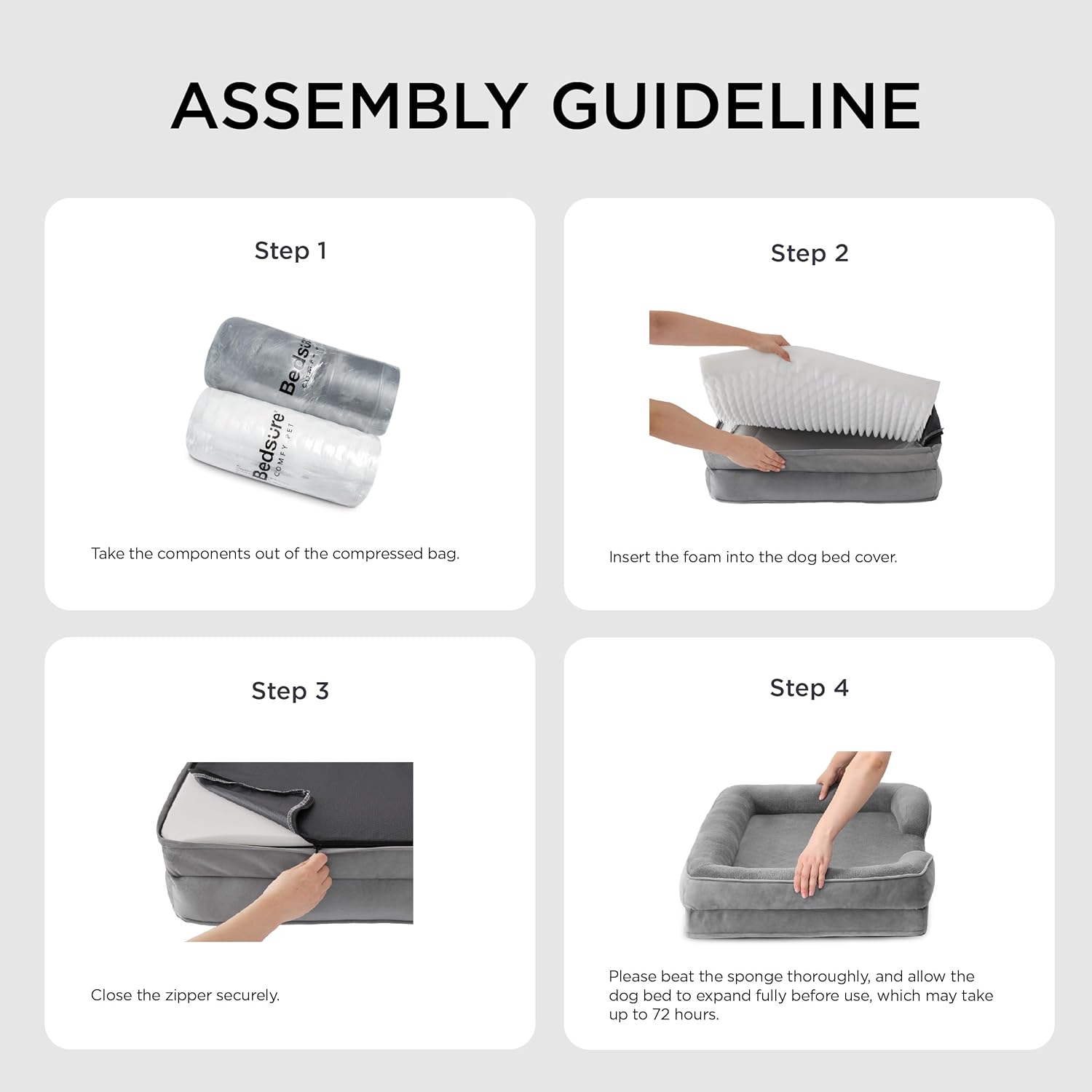 ASSEMBLY GUIDELINE

Step 1

Bedsure
COMFY PET

Bedsure
COMFY PET

Take the components out of the compressed bag.

Step 2

Insert the foam into the dog bed cover.

Step 3

Close the zipper securely.

Step 4

Please beat the sponge thoroughly, and allow the dog bed to expand fully before use, which may take up to 72 hours.