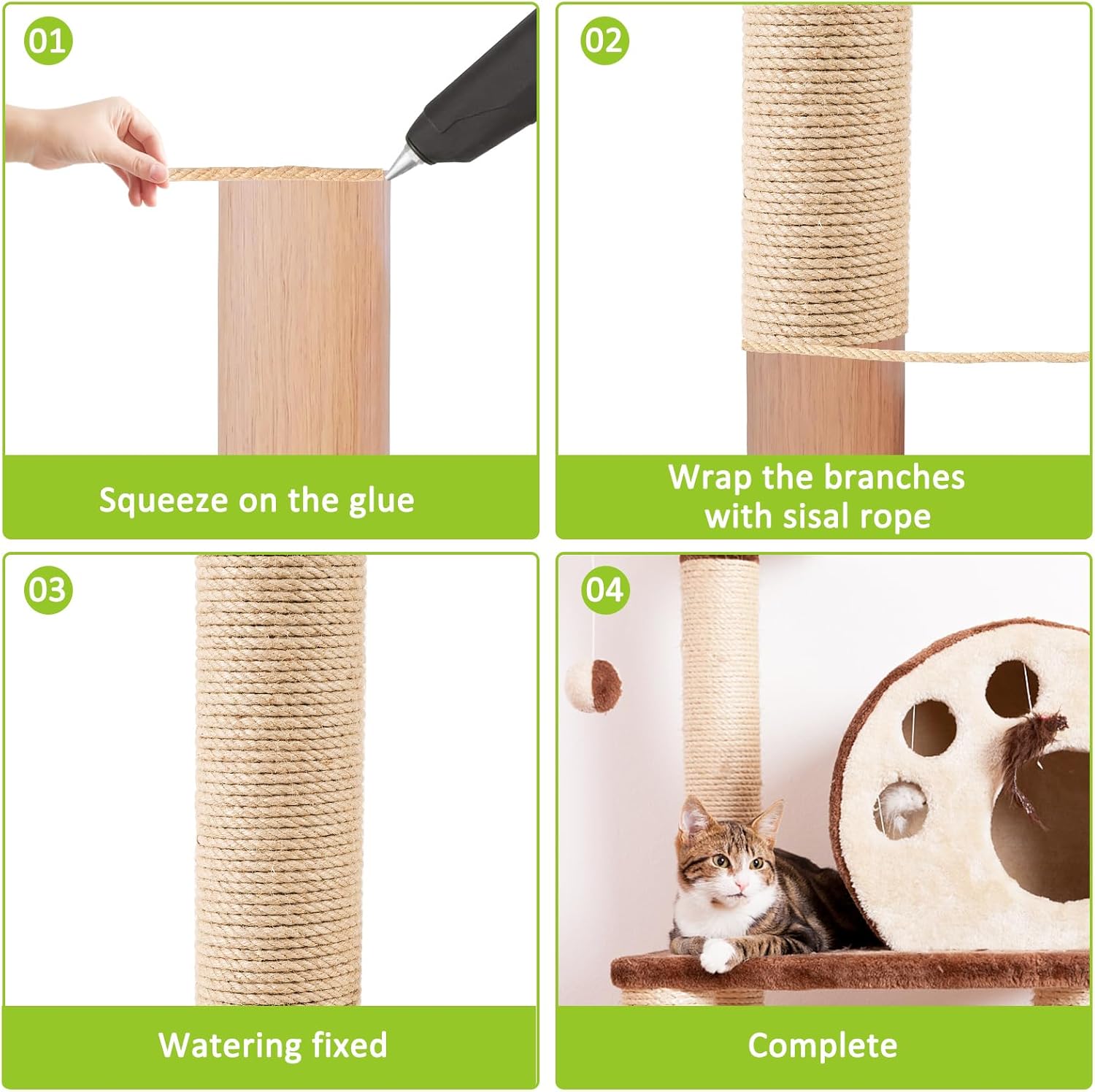 01

Squeeze on the glue

02

Wrap the branches with sisal rope

03

Watering fixed

04

Complete