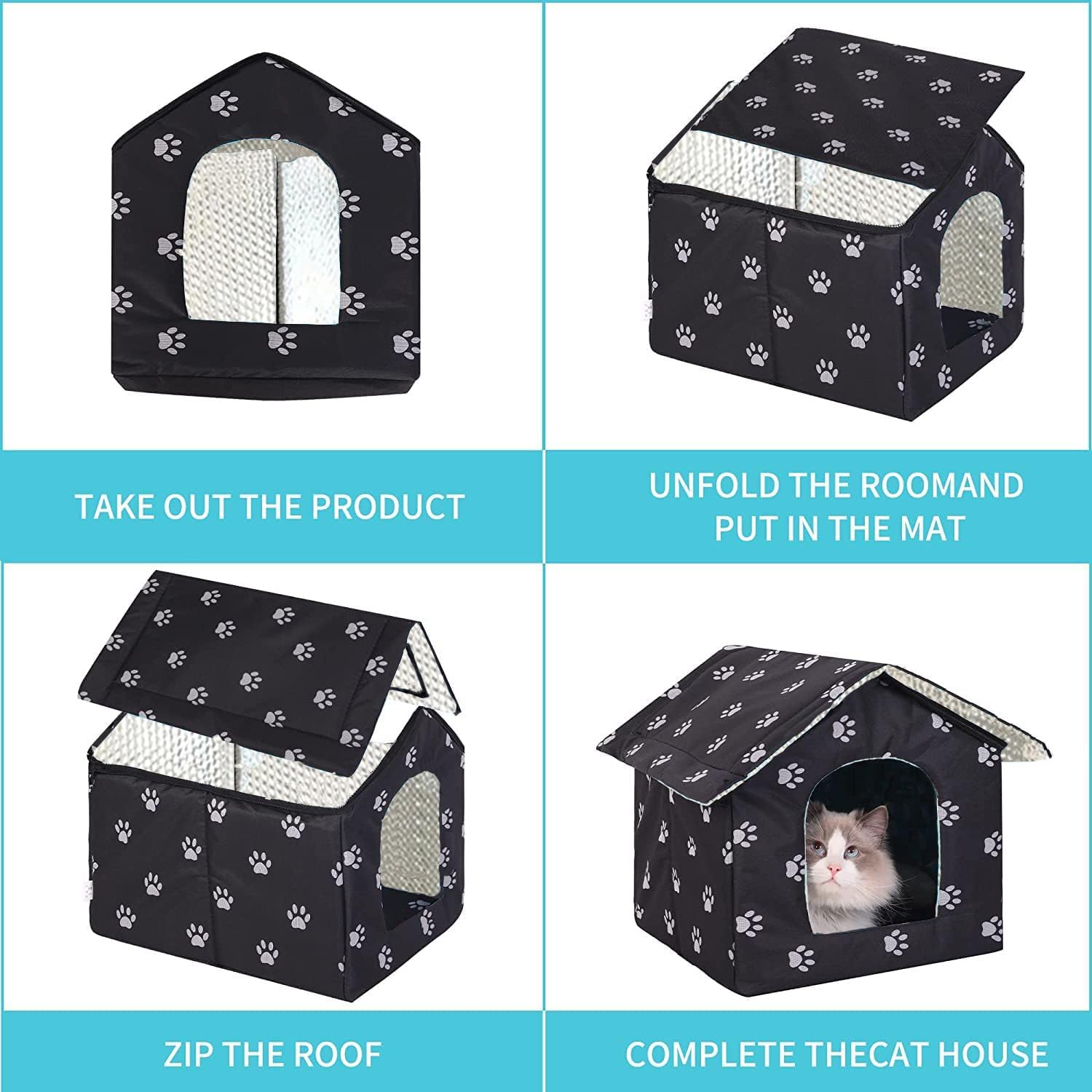 TAKE OUT THE PRODUCT

UNFOLD THE ROOMAND PUT IN THE MAT

ZIP THE ROOF

COMPLETE THECAT HOUSE