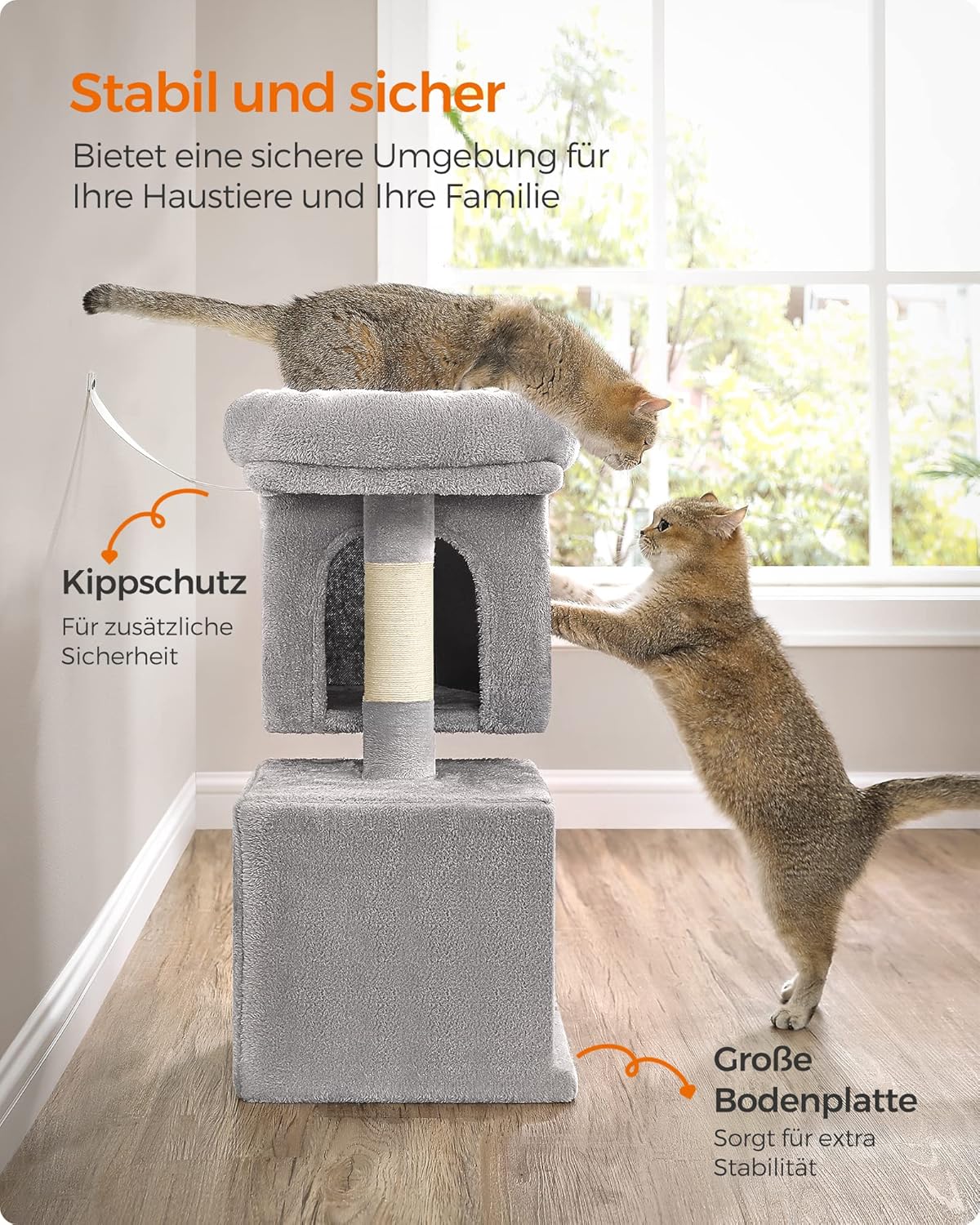 Stabil und sicher

Bietet eine sichere Umgebung für Ihre Haustiere und Ihre Familie

Kippschutz

Für zusätzliche Sicherheit

Große Bodenplatte

Sorgt für extra Stabilität