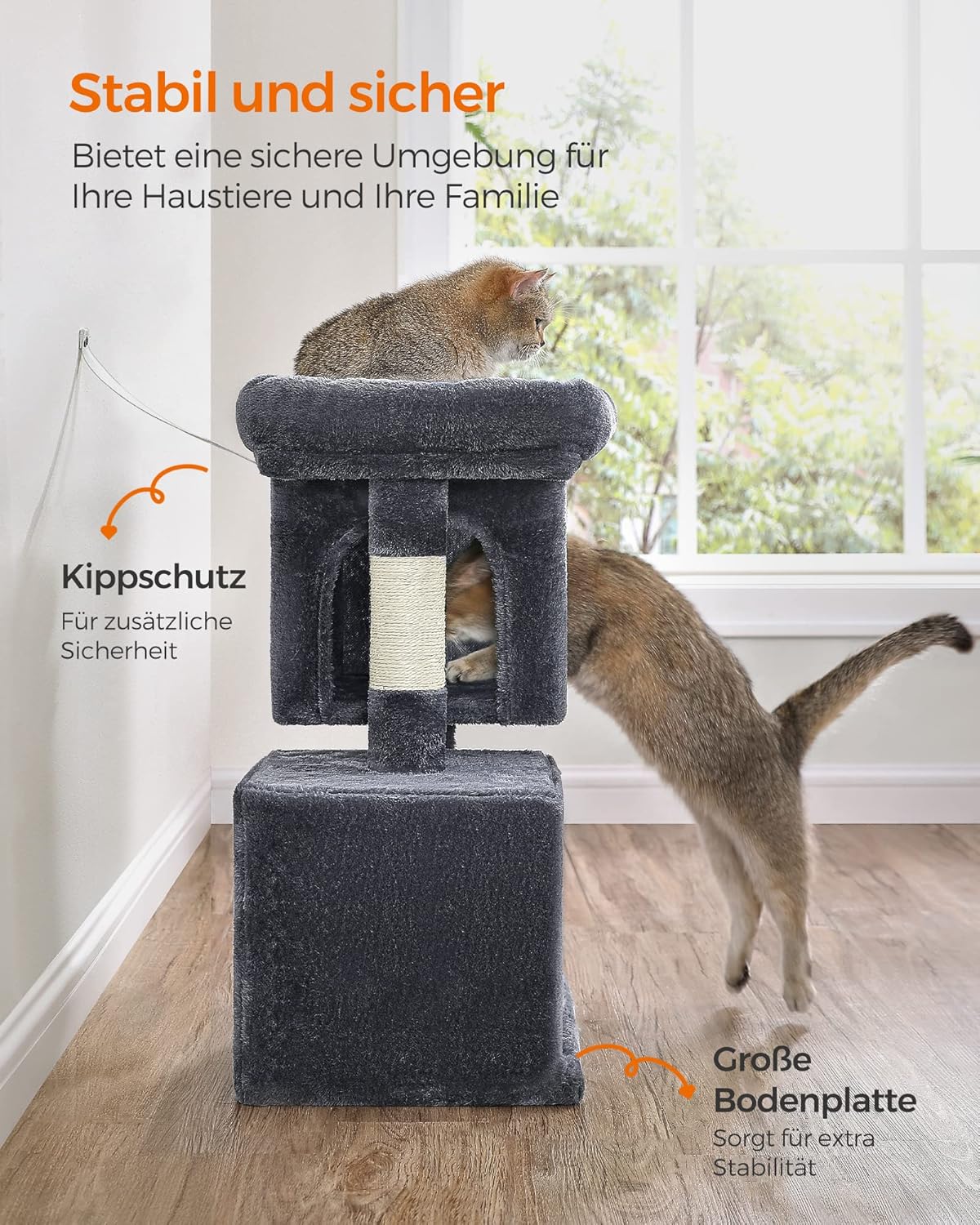 Stabil und sicher

Bietet eine sichere Umgebung für Ihre Haustiere und Ihre Familie

Kippschutz

Für zusätzliche Sicherheit

Große Bodenplatte

Sorgt für extra Stabilität