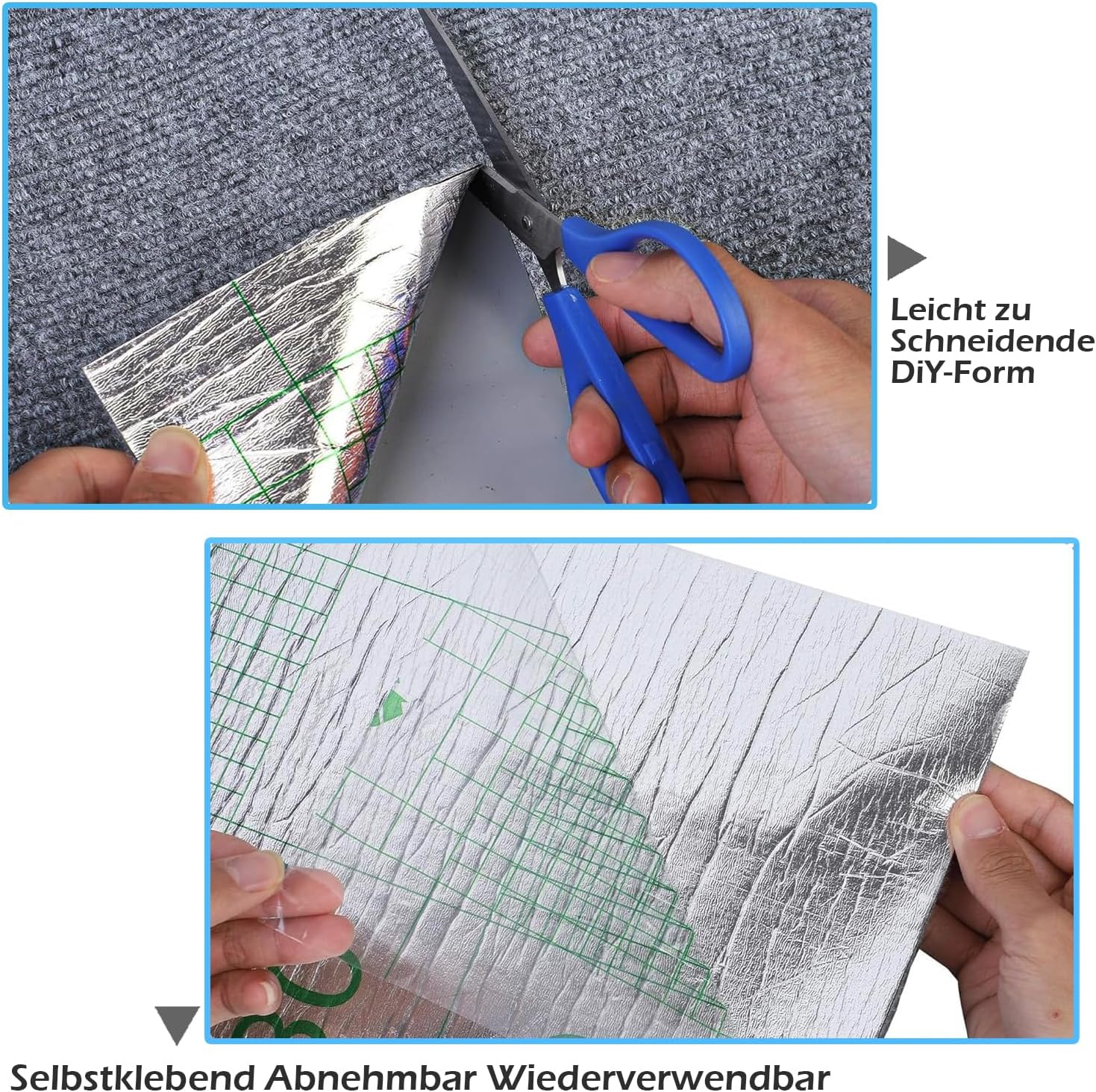 Leicht zu Schneidende DiY-Form

Selbstklebend Abnehmbar Wiederverwendbar