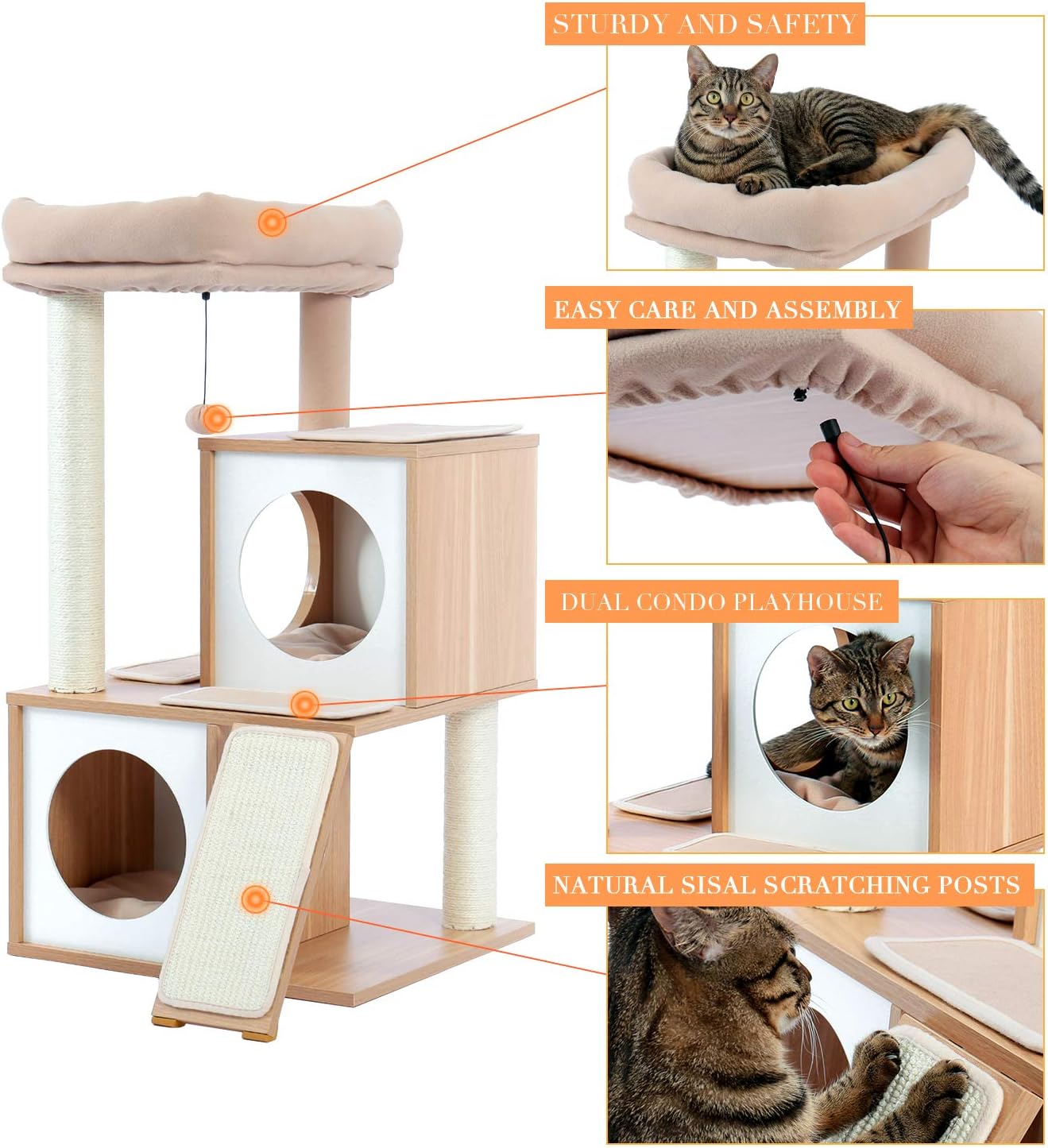 STURDY AND SAFETY

EASY CARE AND ASSEMBLY

DUAL CONDO PLAYHOUSE

NATURAL SISAL SCRATCHING POSTS