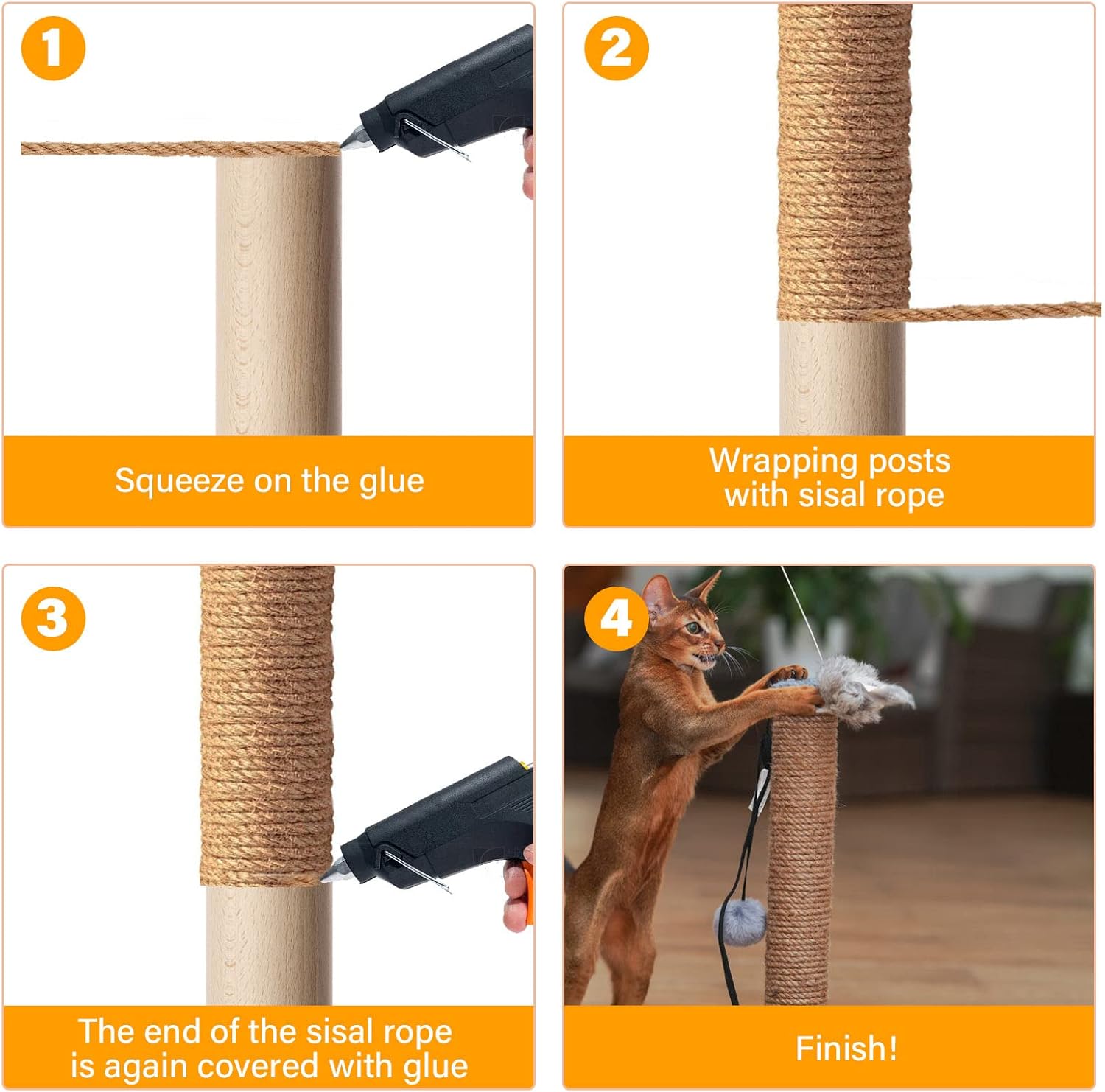 1

Squeeze on the glue

2

Wrapping posts with sisal rope

3

The end of the sisal rope is again covered with glue

4

Finish!