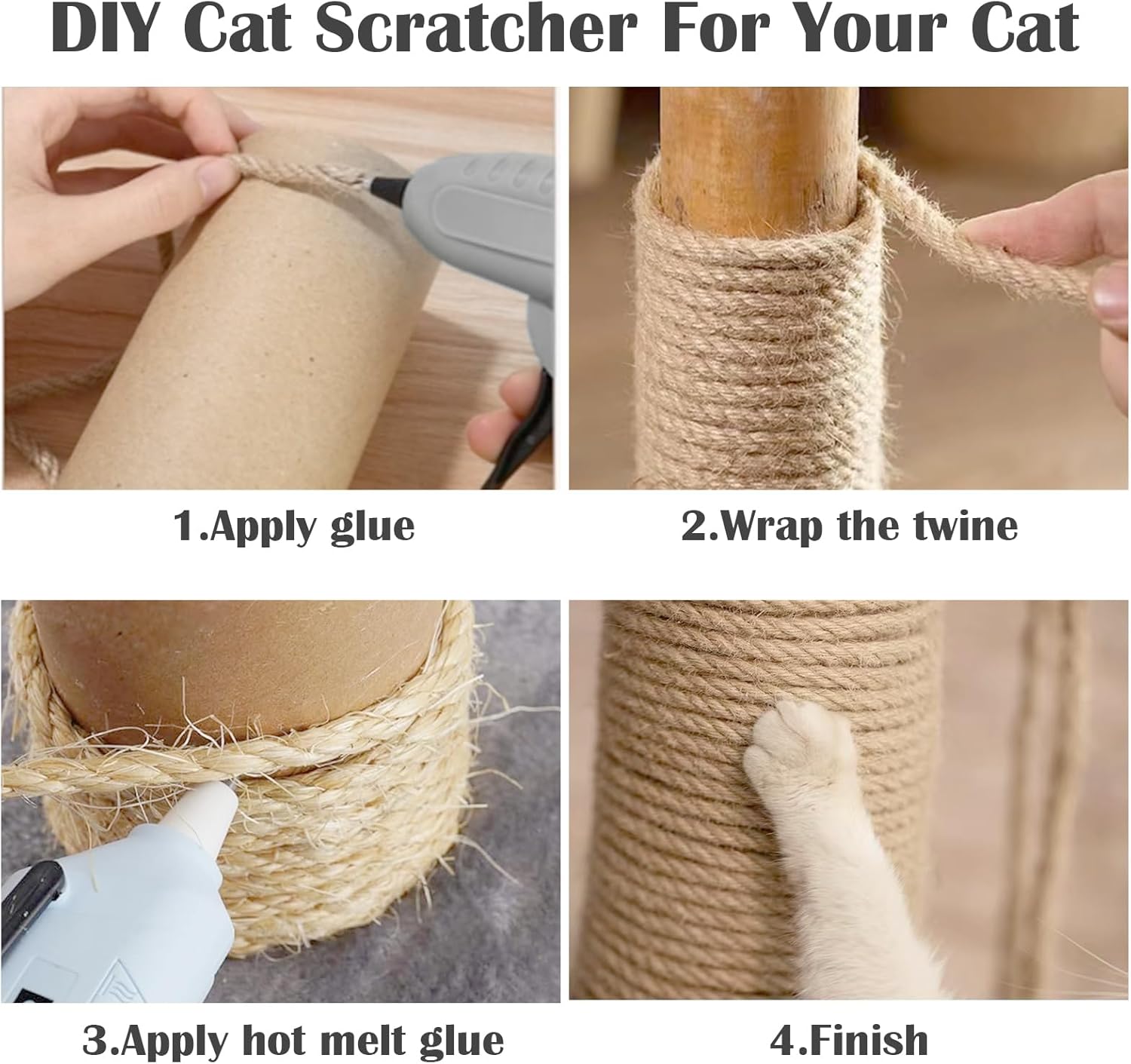 DIY Cat Scratcher For Your Cat

1.Apply glue

2.Wrap the twine

3.Apply hot melt glue

4.Finish