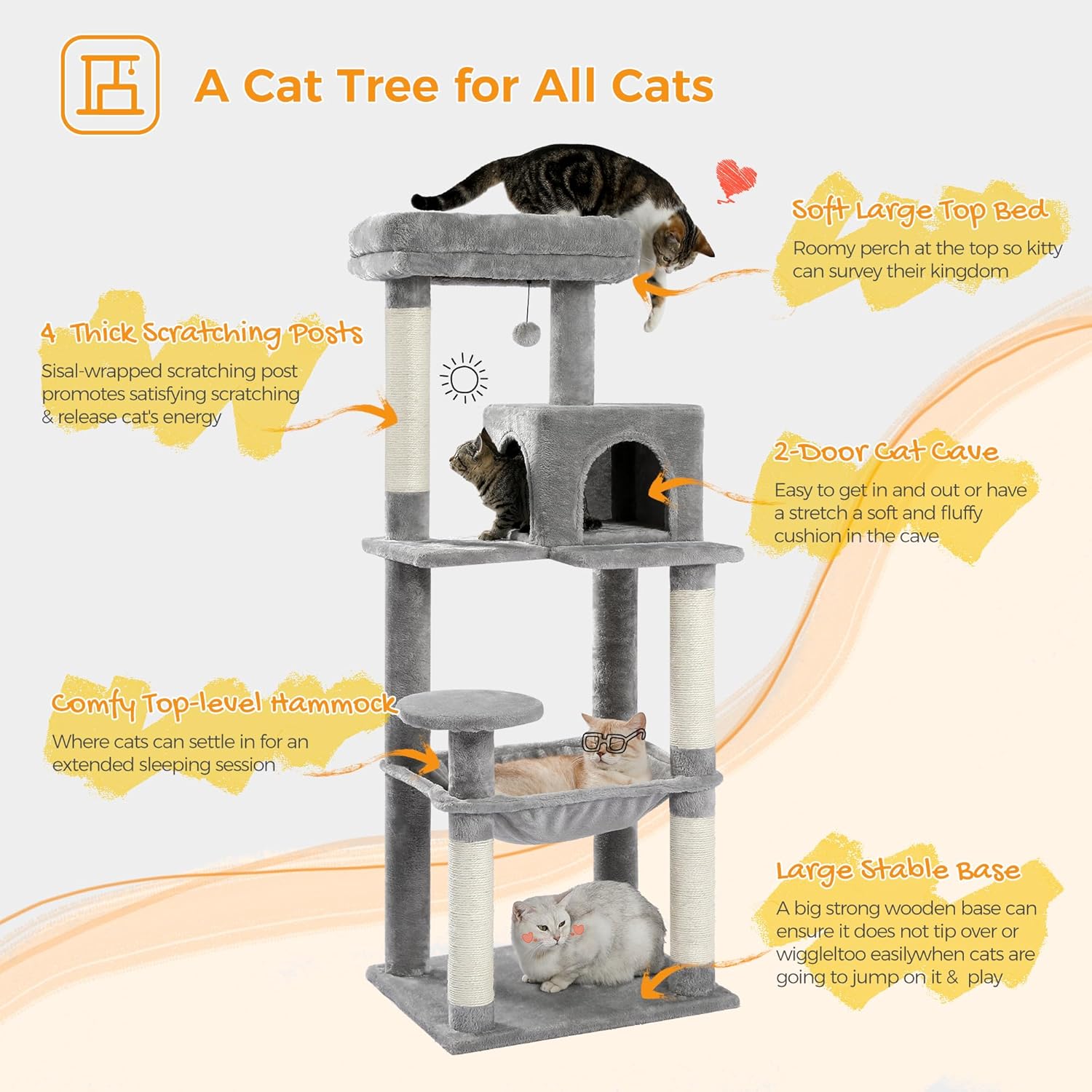 A Cat Tree for All Cats

Soft Large Top Bed
Roomy perch at the top so kitty can survey their kingdom

4 Thick Scratching Posts
Sisal-wrapped scratching post promotes satisfying scratching & release cat's energy

2-Door Cat Cave
Easy to get in and out or have a stretch a soft and fluffy cushion in the cave

Comfy Top-level Hammock
Where cats can settle in for an extended sleeping session

Large Stable Base
A big strong wooden base can ensure it does not tip over or wiggletoo easilywhen cats are going to jump on it & play