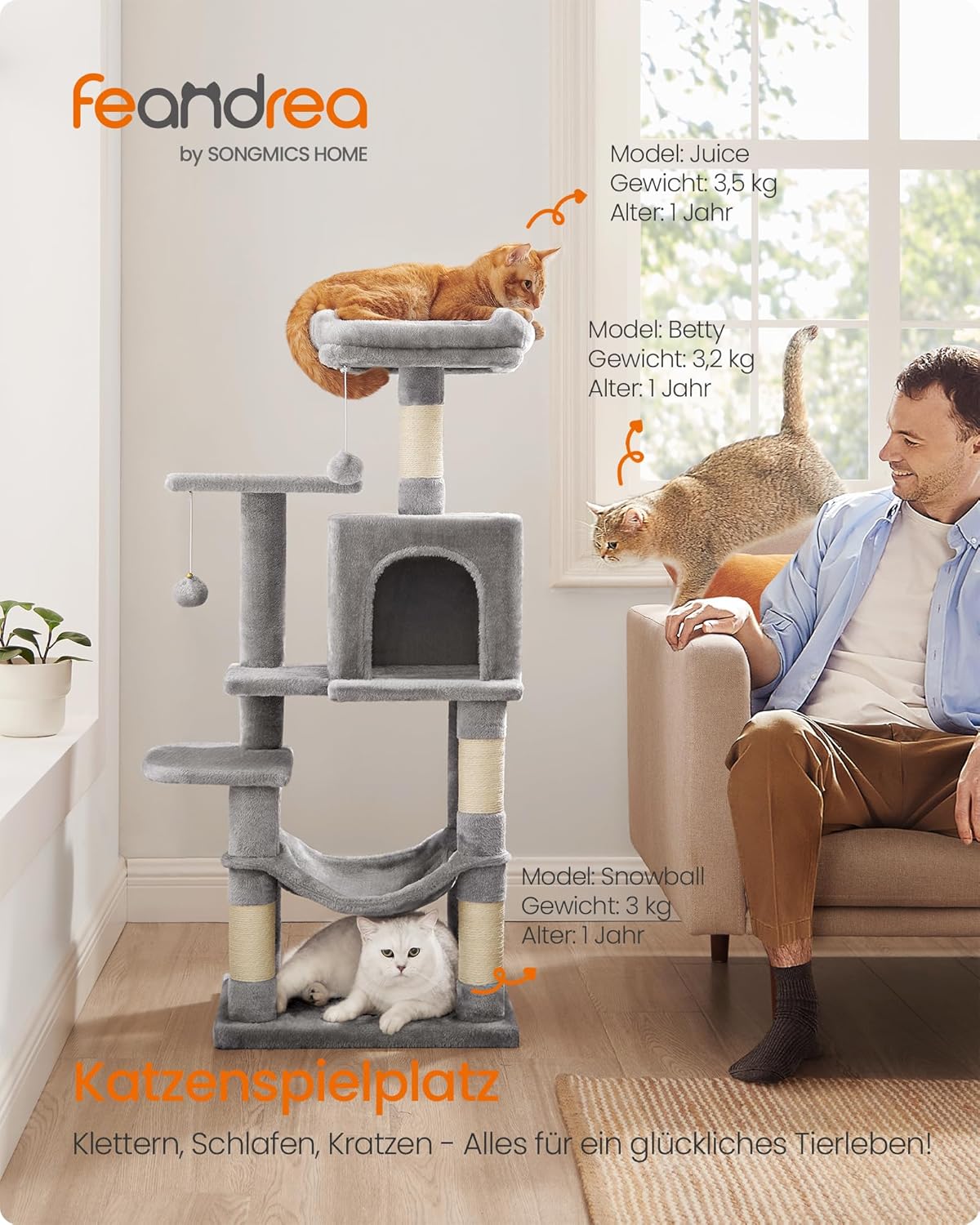 feandrea
by SONGMICS HOME

Model: Juice
Gewicht: 3,5 kg
Alter: 1 Jahr

Model: Betty
Gewicht: 3,2 kg
Alter: 1 Jahr

Model: Snowball
Gewicht: 3 kg
Alter: 1 Jahr

Katzenspielplatz

Klettern, Schlafen, Kratzen - Alles für ein glückliches Tierleben!