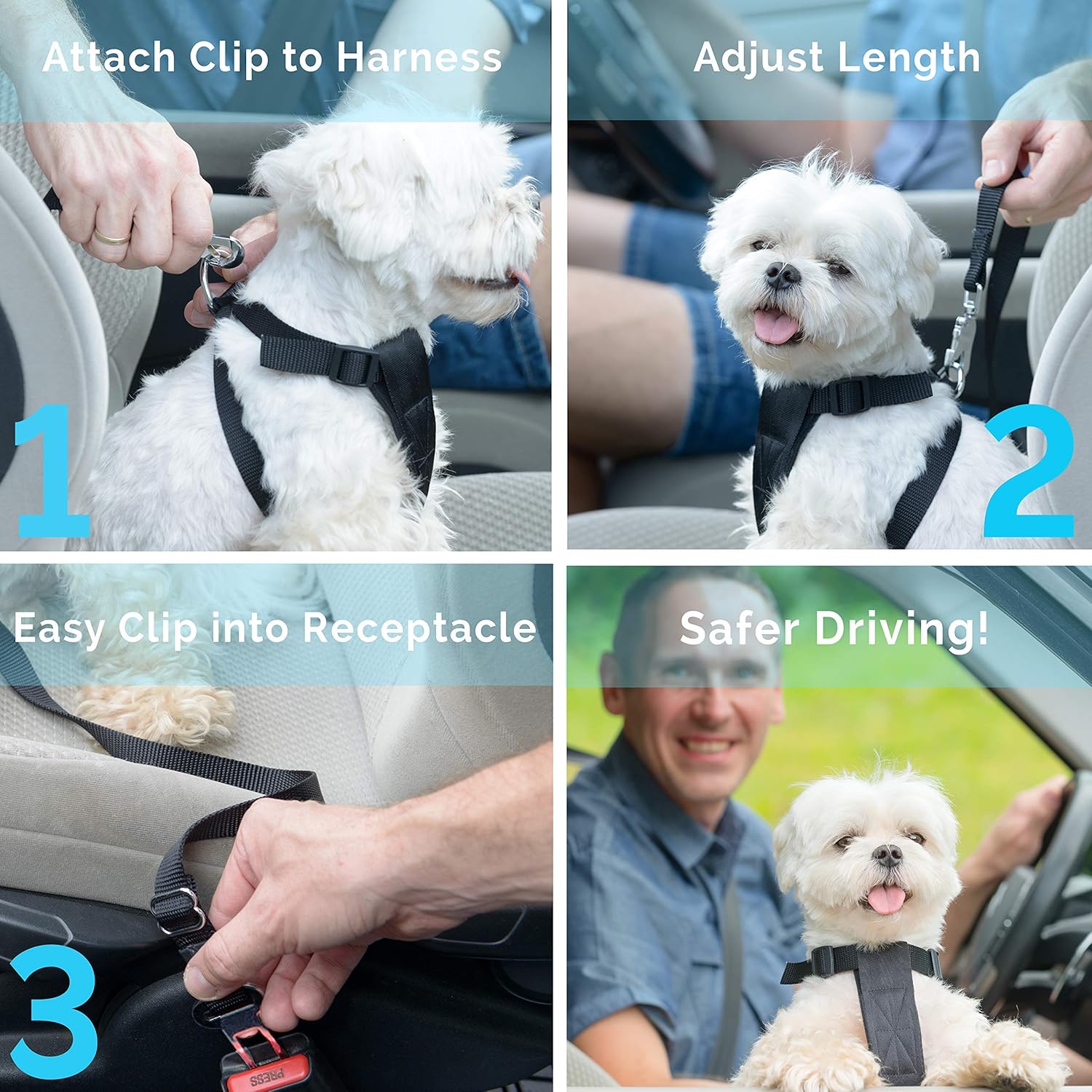 Attach Clip to Harness

1

Adjust Length

2

Easy Clip into Receptacle

3

PRESS

Safer Driving!