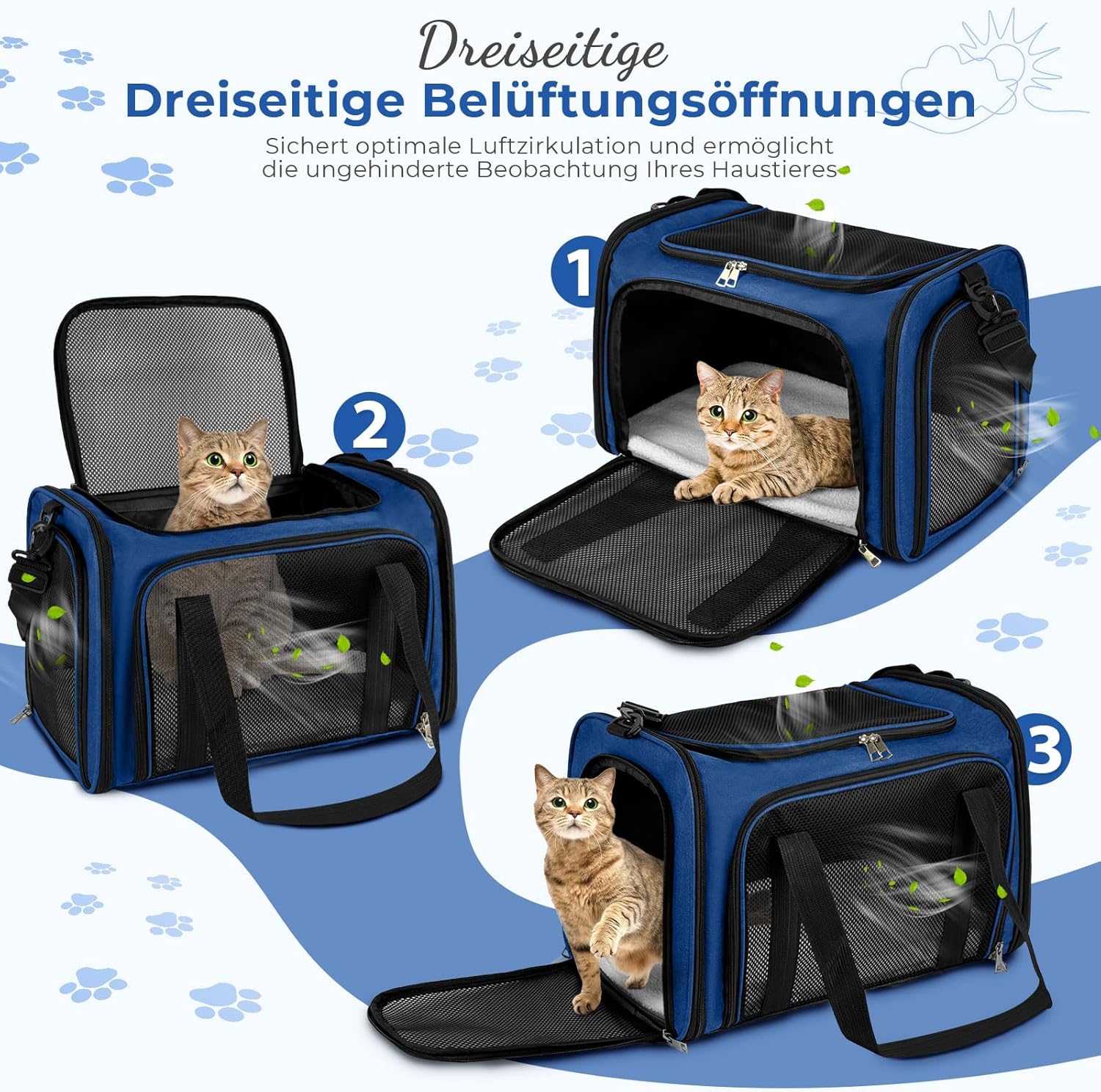 Dreiseitige

Dreiseitige Belüftungsöffnungen

Sichert optimale Luftzirkulation und ermöglicht die ungehinderte Beobachtung Ihres Haustieres

1

2

3