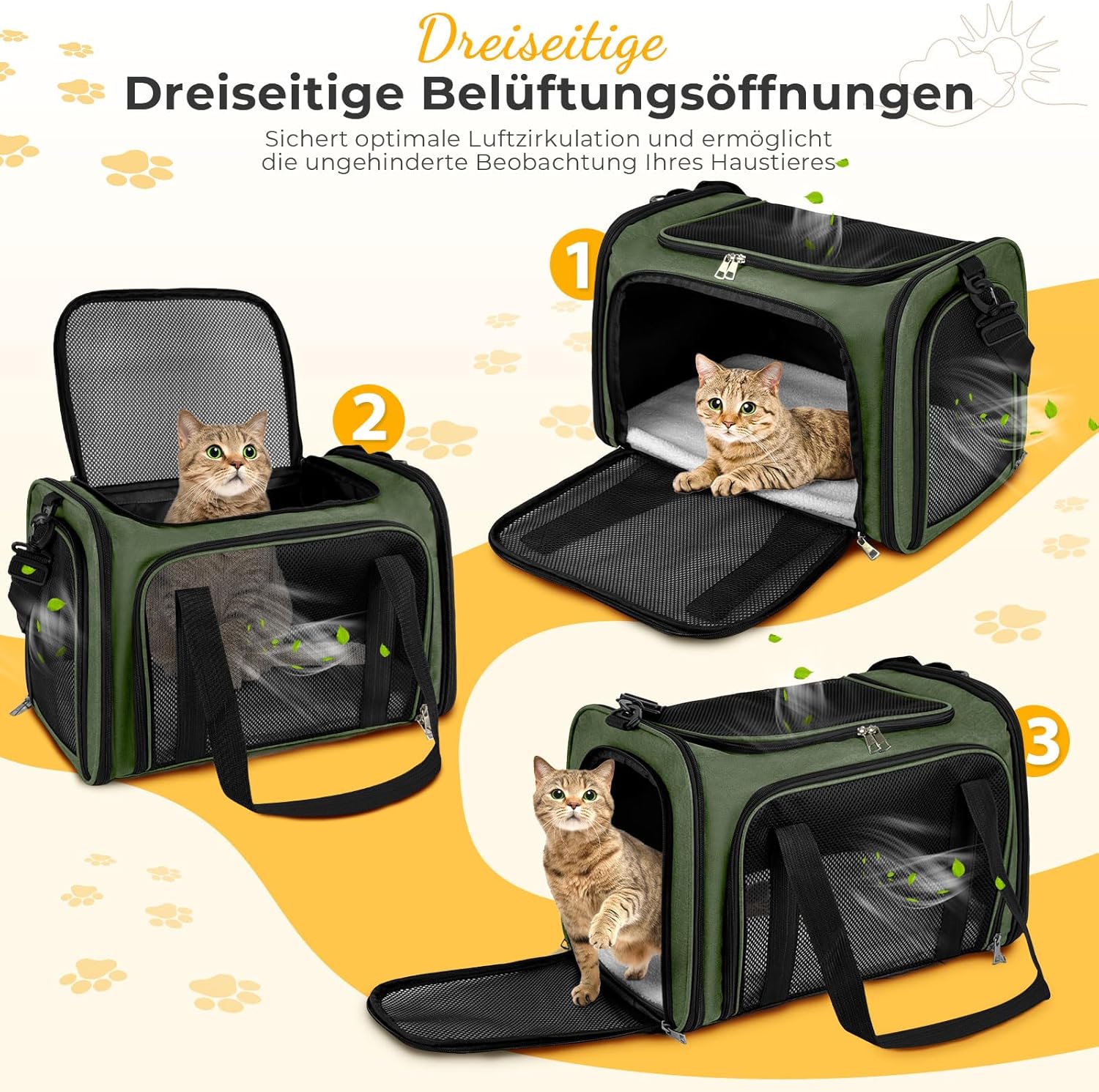 Dreiseitige

Dreiseitige Belüftungsöffnungen

Sichert optimale Luftzirkulation und ermöglicht die ungehinderte Beobachtung Ihres Haustieres

1

2

3