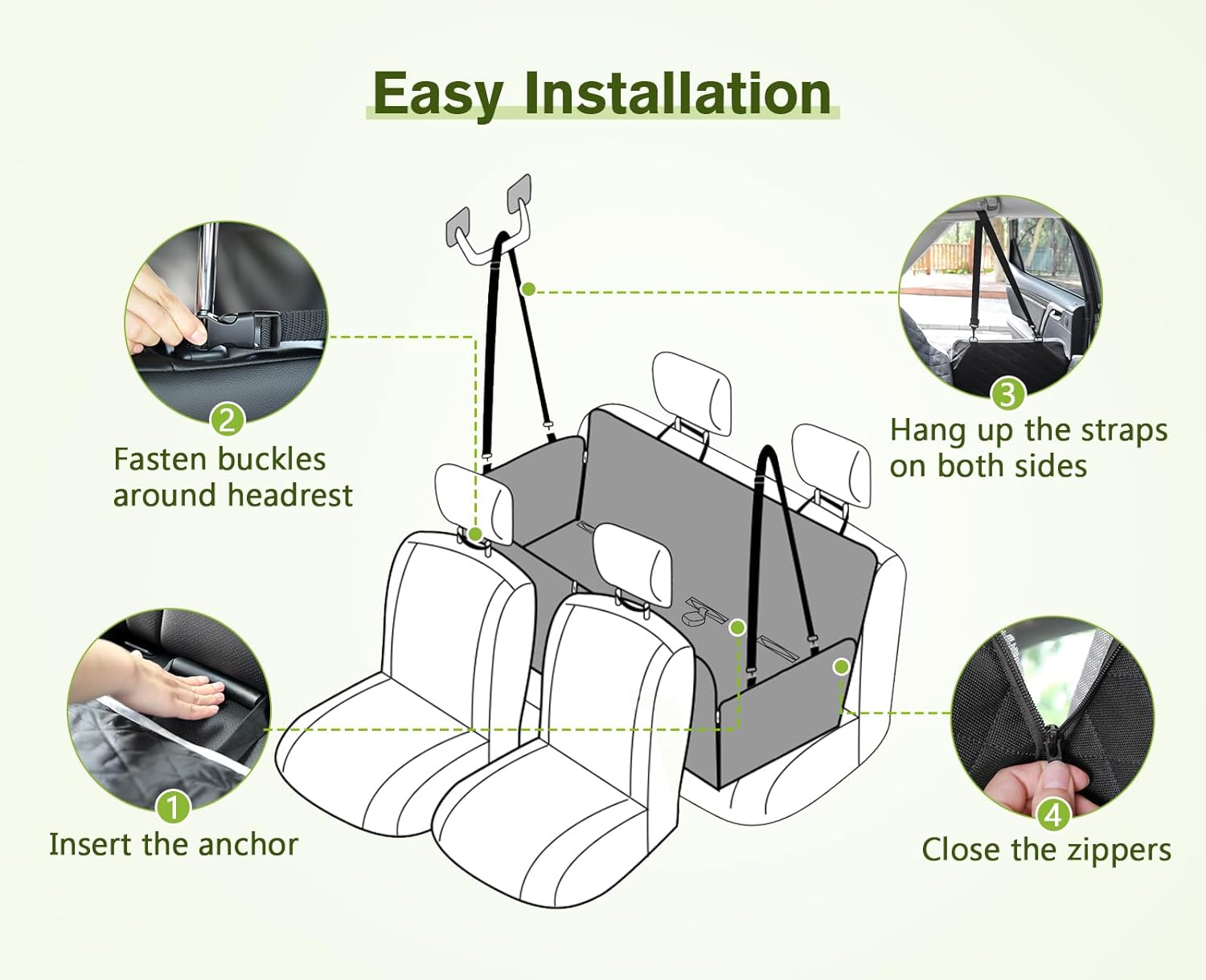 Easy Installation

2
Fasten buckles around headrest

3
Hang up the straps on both sides

1
Insert the anchor

4
Close the zippers