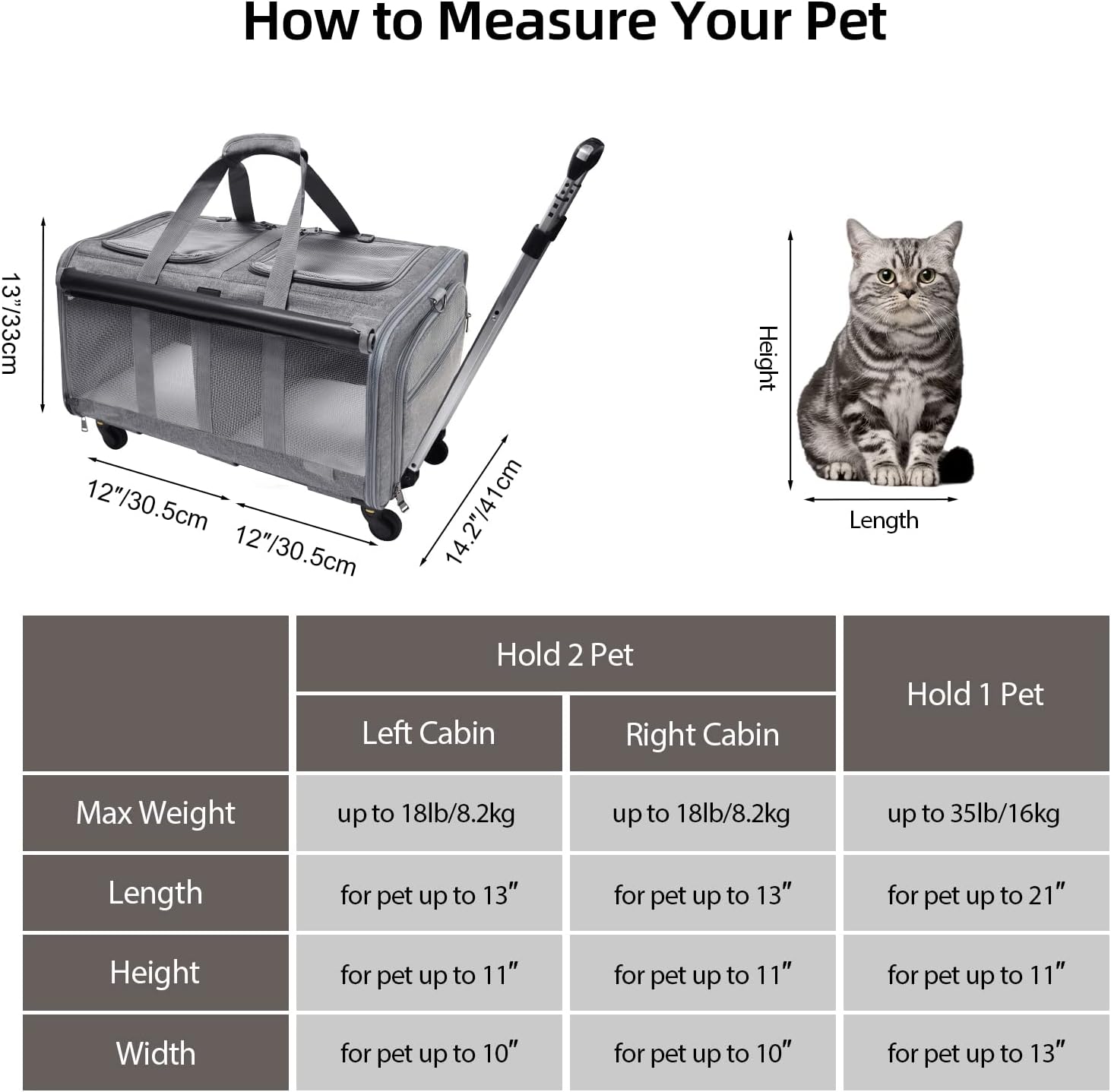 How to Measure Your Pet

13"/33cm

12"/30.5cm

12"/30.5cm

14.2"/41cm

Height

Length

| | Hold 2 Pet | | Hold 1 Pet |
|---|---|---|---|
| | Left Cabin | Right Cabin | |
| Max Weight | up to 18lb/8.2kg | up to 18lb/8.2kg | up to 35lb/16kg |
| Length | for pet up to 13" | for pet up to 13" | for pet up to 21" |
| Height | for pet up to 11" | for pet up to 11" | for pet up to 11" |
| Width | for pet up to 10" | for pet up to 10" | for pet up to 13" |