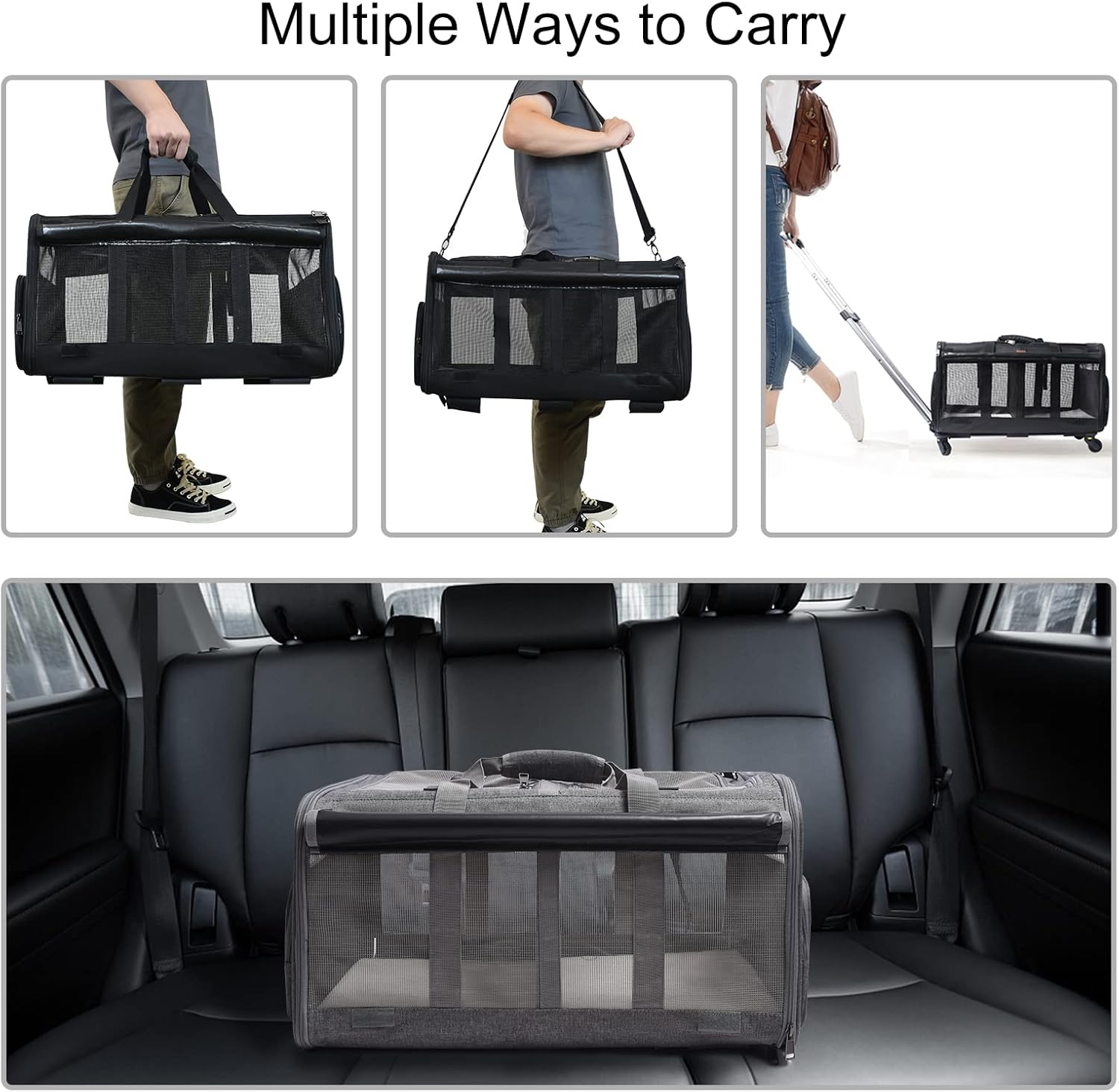 Multiple Ways to Carry