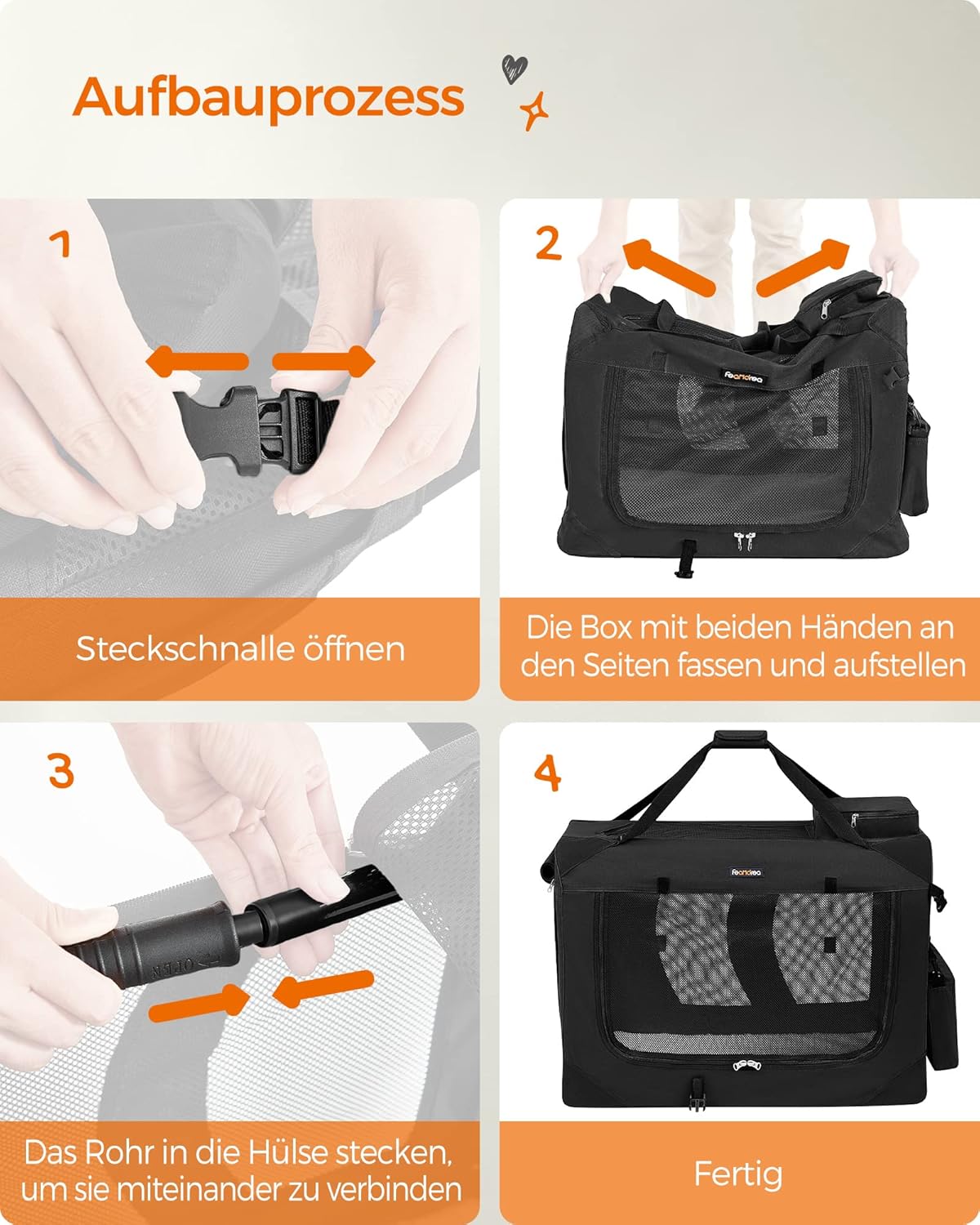 Aufbauprozess

1

Steckschnalle öffnen

2

Feandrea

Die Box mit beiden Händen an den Seiten fassen und aufstellen

3

OPEN

Das Rohr in die Hülse stecken, um sie miteinander zu verbinden

4

Feandrea

Fertig