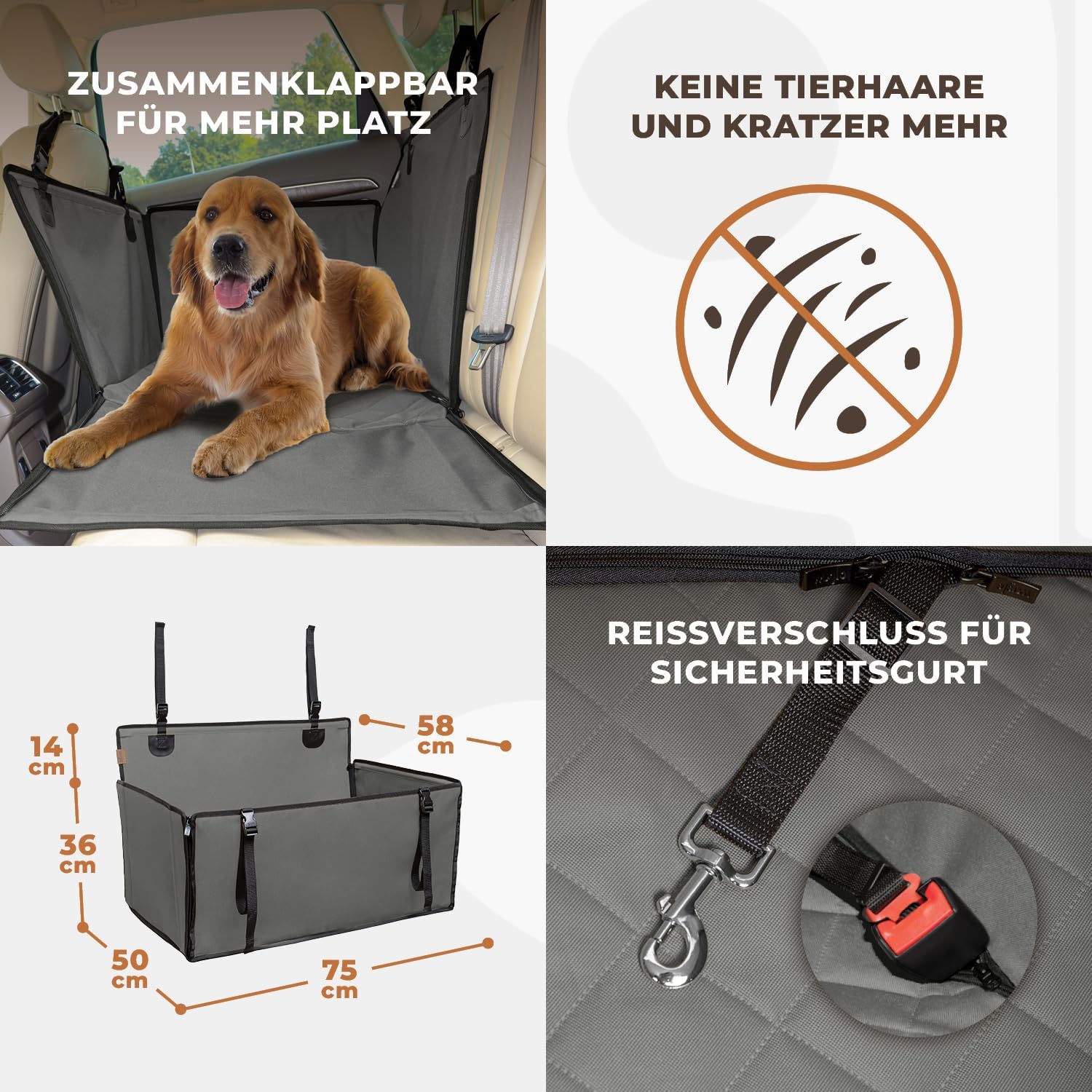 ZUSAMMENKLAPPBAR FÜR MEHR PLATZ

KEINE TIERHAARE UND KRATZER MEHR

14 cm

36 cm

50 cm

75 cm

58 cm

REISSVERSCHLUSS FÜR SICHERHEITSGURT