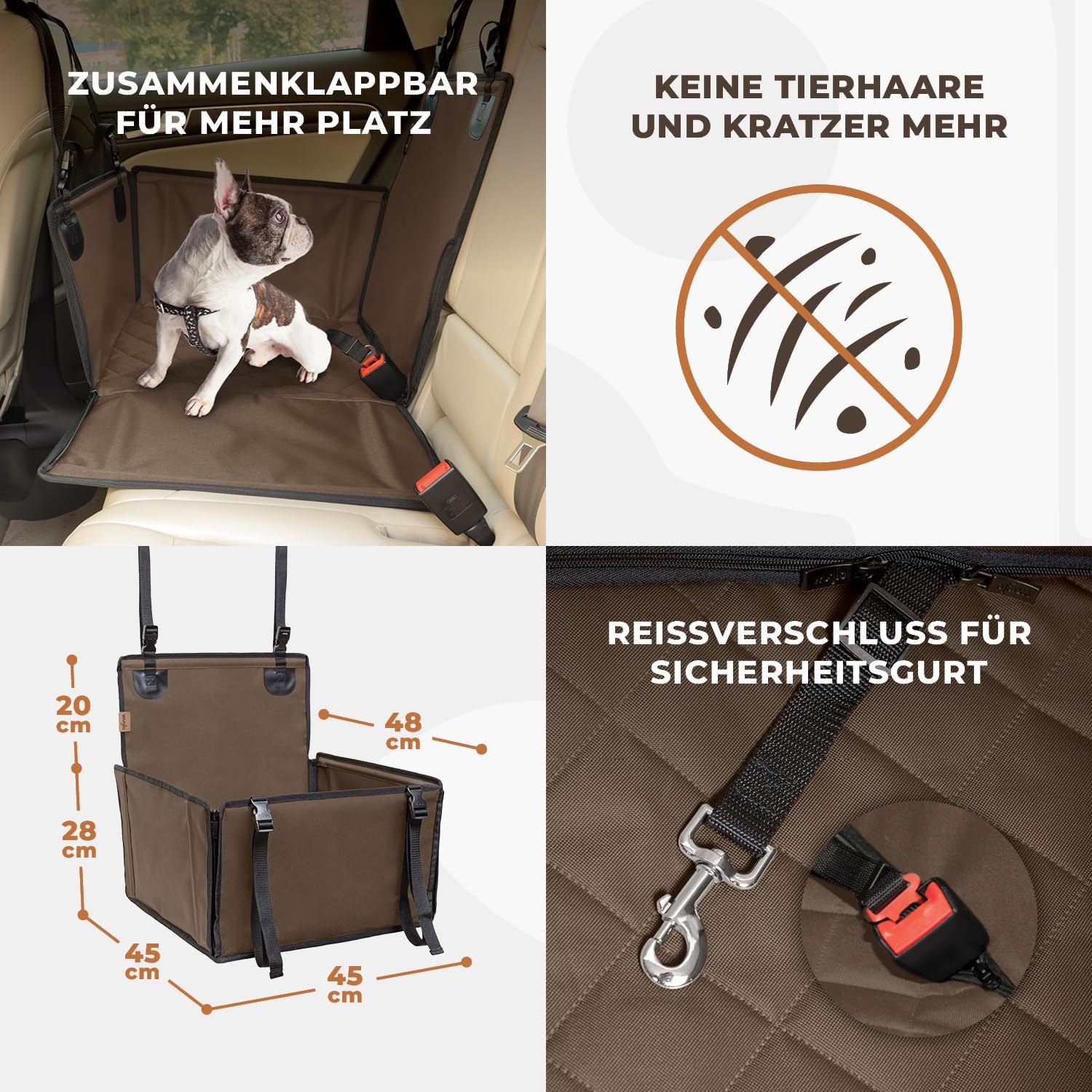 ZUSAMMENKLAPPBAR FÜR MEHR PLATZ

KEINE TIERHAARE UND KRATZER MEHR

20 cm

48 cm

28 cm

45 cm

45 cm

REISSVERSCHLUSS FÜR SICHERHEITSGURT