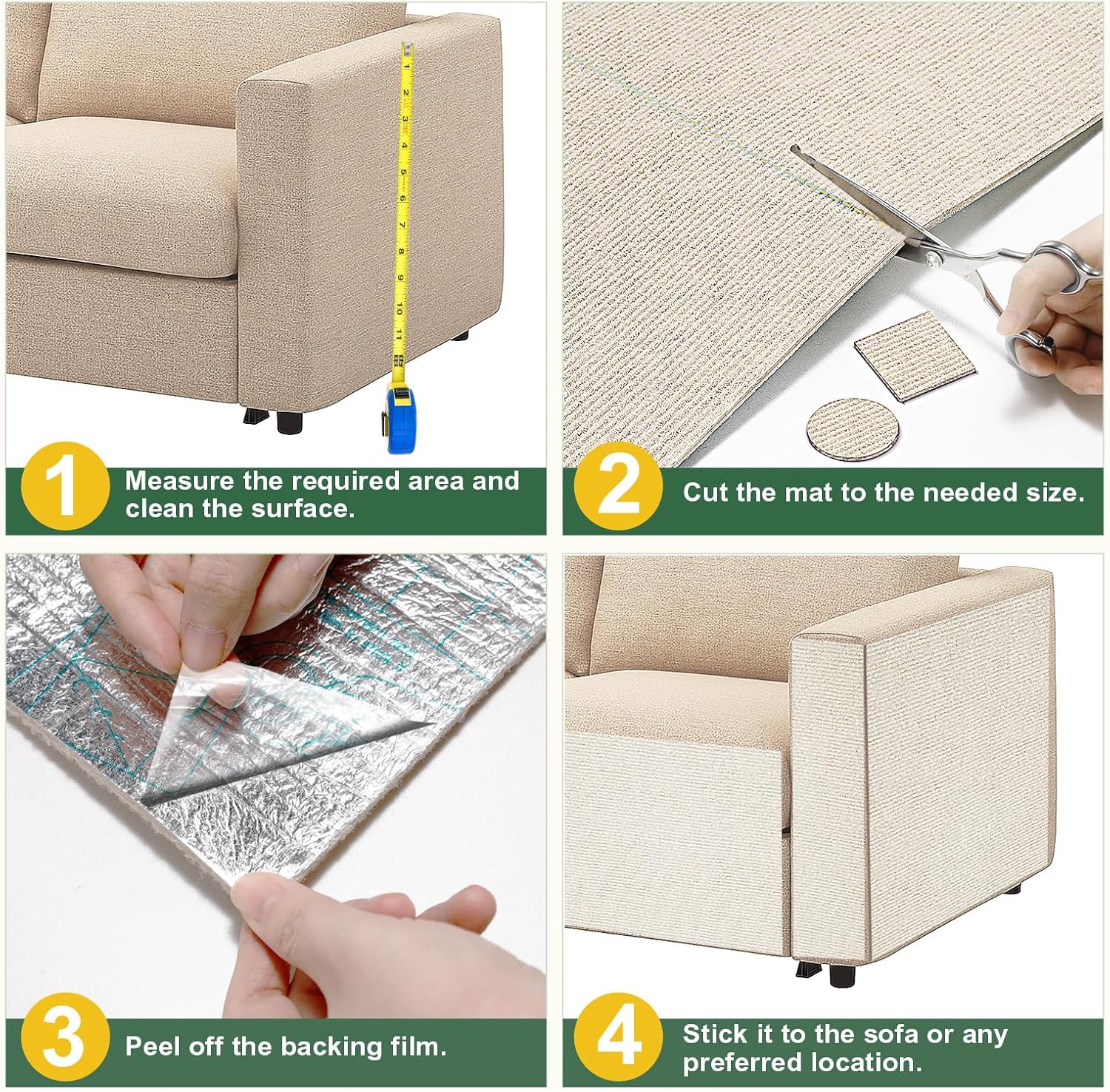 1 2 3 4 5 6 7 8 9 10 11

1 Measure the required area and clean the surface.

2 Cut the mat to the needed size.

3 Peel off the backing film.

4 Stick it to the sofa or any preferred location.