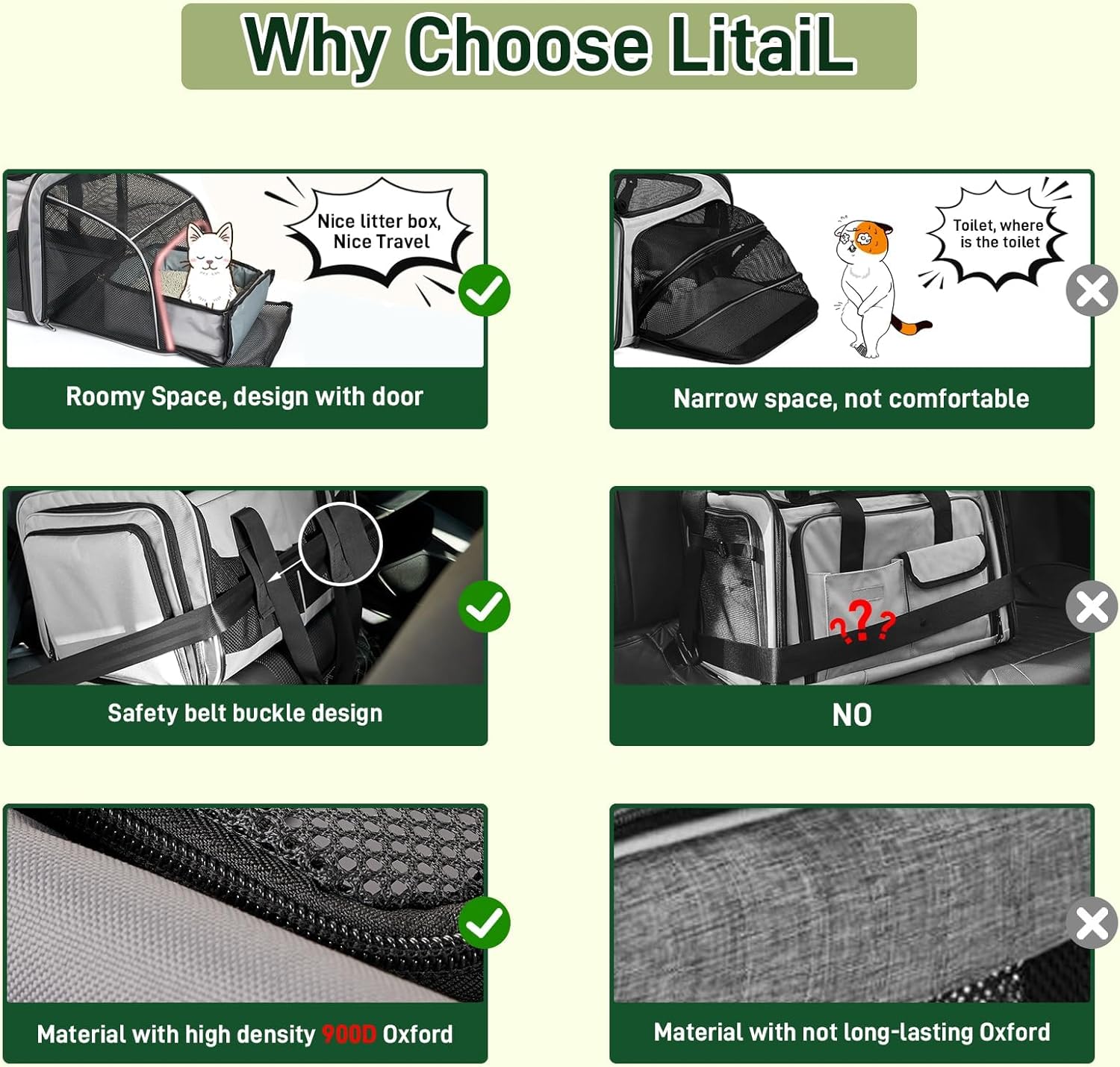 Why Choose LitaiL

Nice litter box, Nice Travel

Roomy Space, design with door

Toilet, where is the toilet

Narrow space, not comfortable

Safety belt buckle design

???

NO

Material with high density 900D Oxford

Material with not long-lasting Oxford