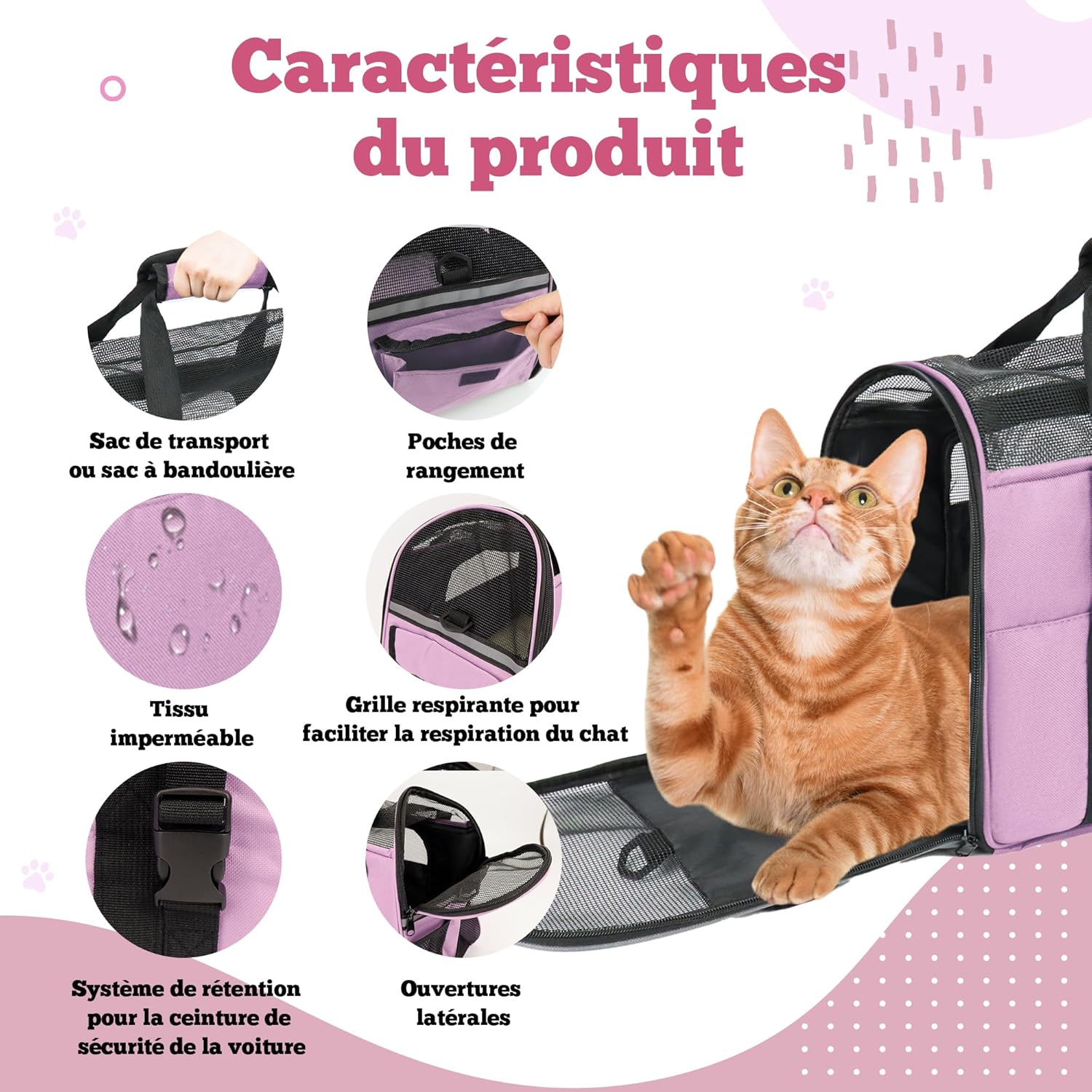 Caractéristiques du produit

Sac de transport ou sac à bandoulière

Poches de rangement

Tissu imperméable

Grille respirante pour faciliter la respiration du chat

Système de rétention pour la ceinture de sécurité de la voiture

Ouvertures latérales