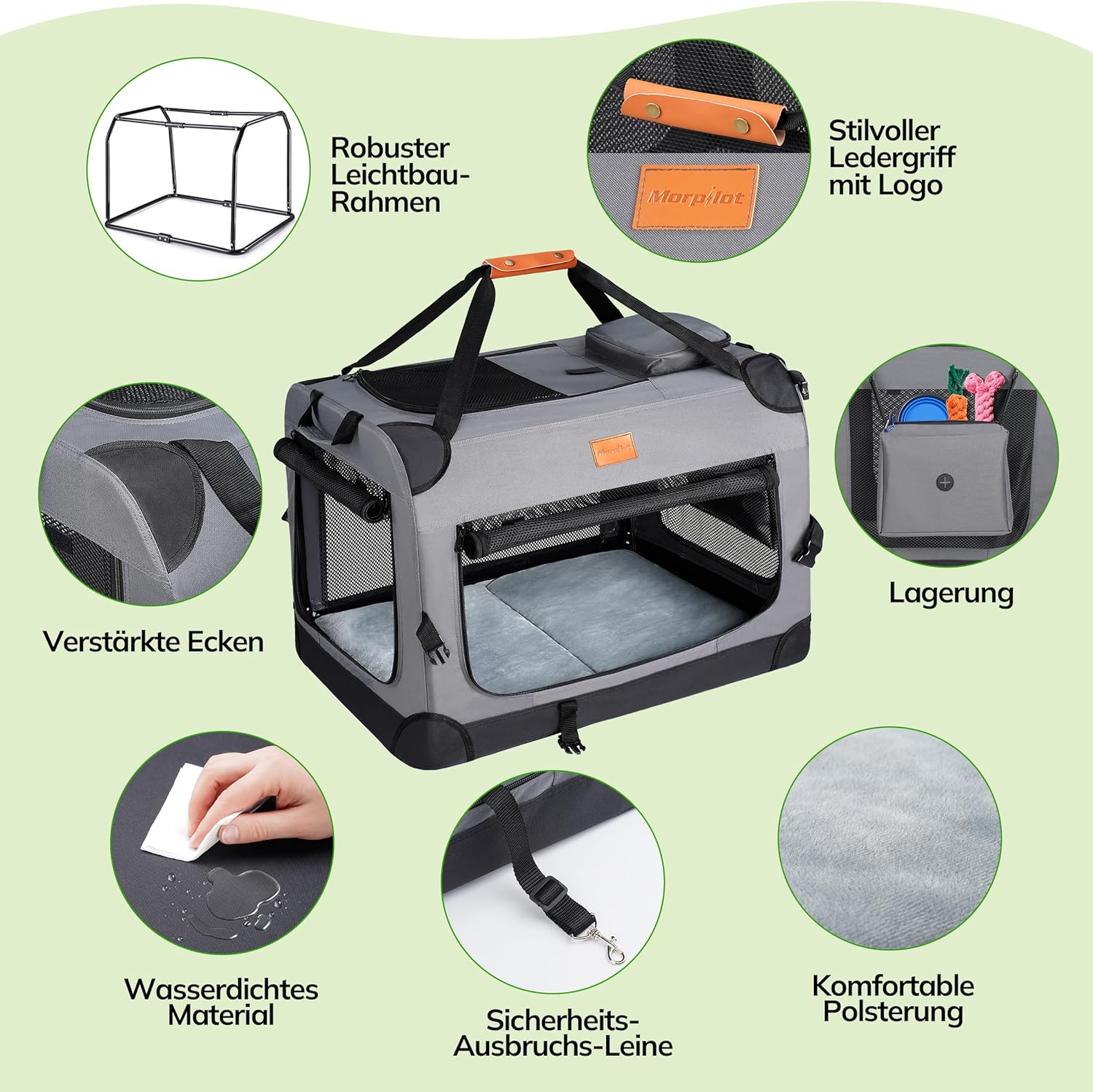 Robuster Leichtbau-Rahmen

Morpilot

Stilvoller Ledergriff mit Logo

Morpilot

Verstärkte Ecken

Lagerung

Wasserdichtes Material

Sicherheits-Ausbruchs-Leine

Komfortable Polsterung