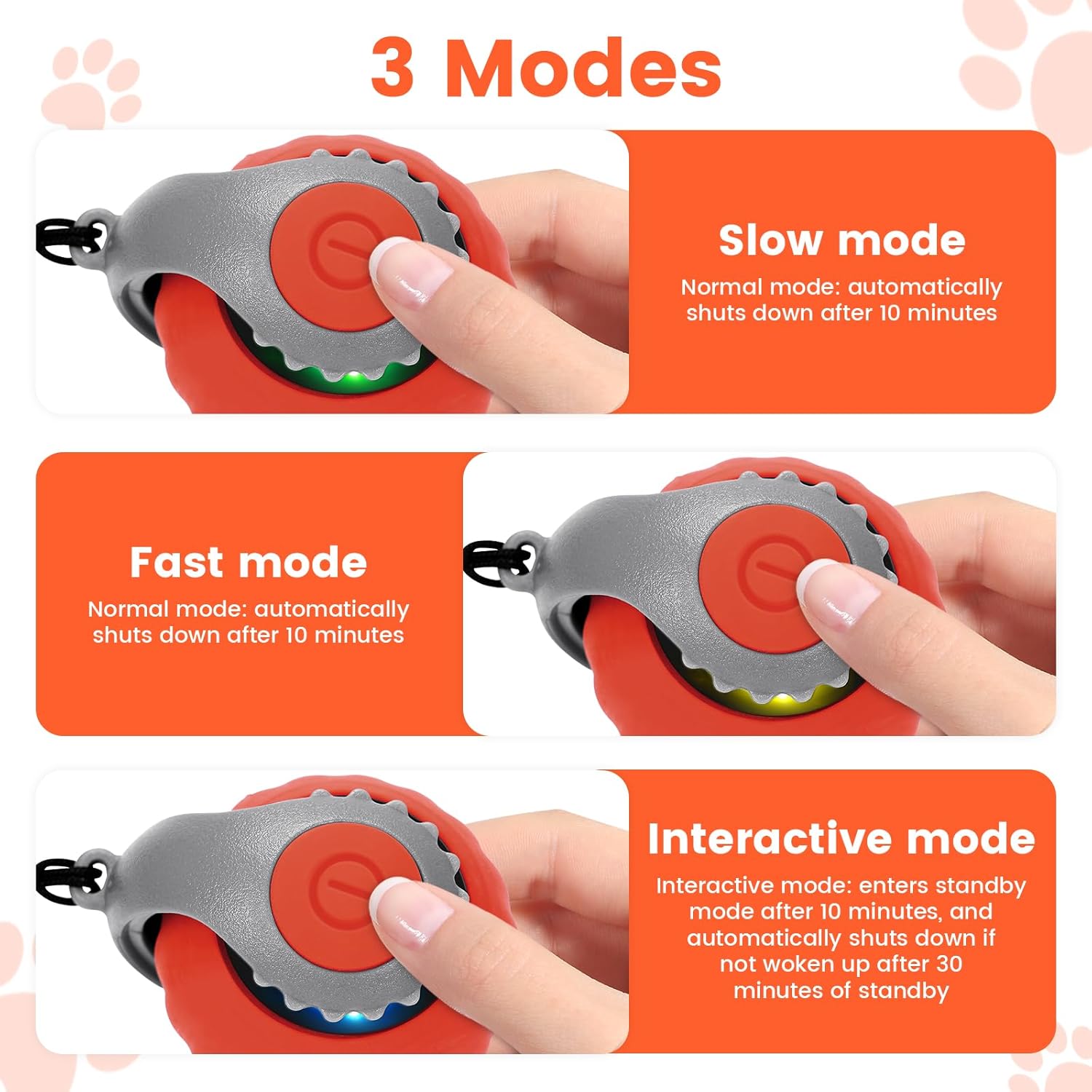 3 Modes

Slow mode
Normal mode: automatically shuts down after 10 minutes

Fast mode
Normal mode: automatically shuts down after 10 minutes

Interactive mode
Interactive mode: enters standby mode after 10 minutes, and automatically shuts down if not woken up after 30 minutes of standby