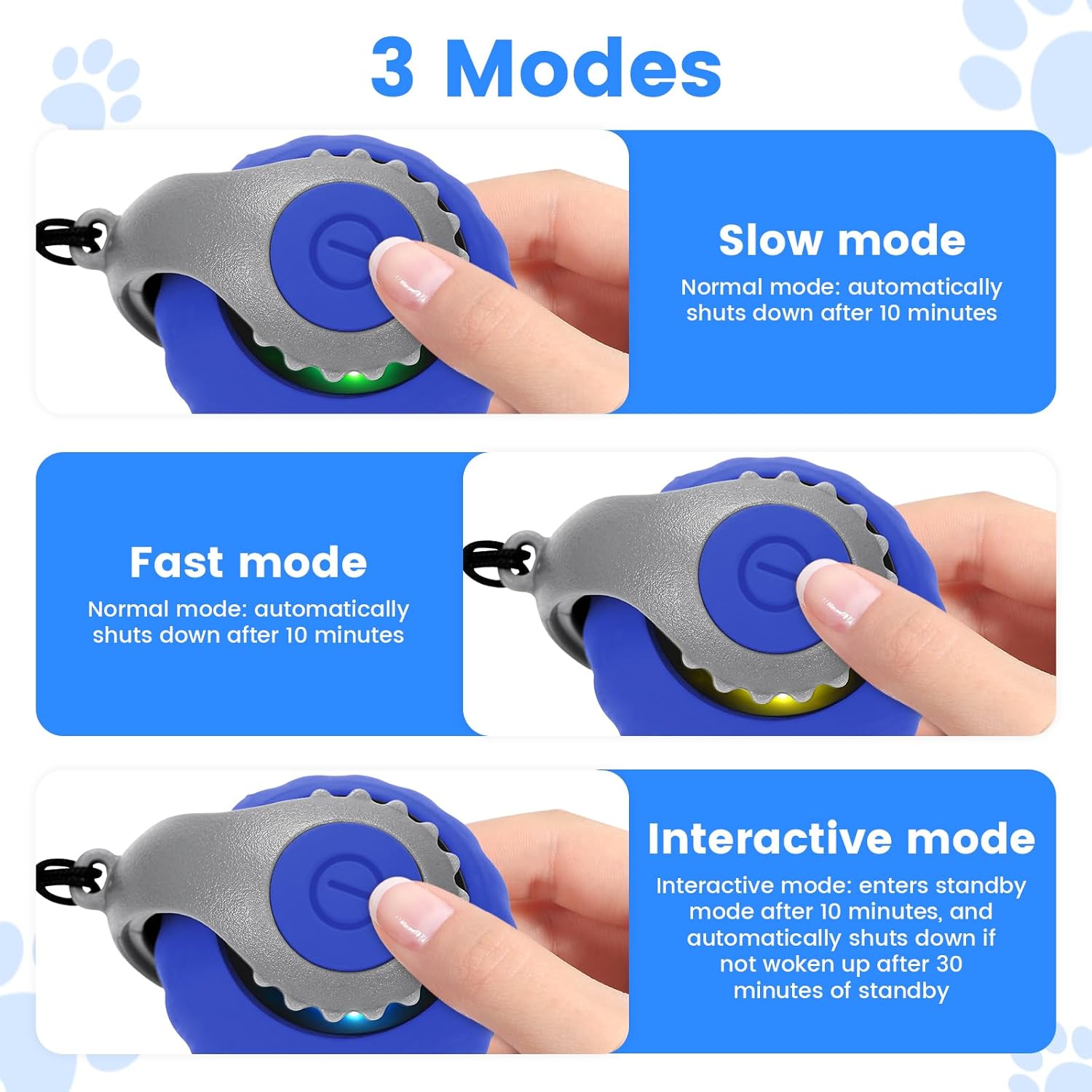 3 Modes

Slow mode
Normal mode: automatically shuts down after 10 minutes

Fast mode
Normal mode: automatically shuts down after 10 minutes

Interactive mode
Interactive mode: enters standby mode after 10 minutes, and automatically shuts down if not woken up after 30 minutes of standby