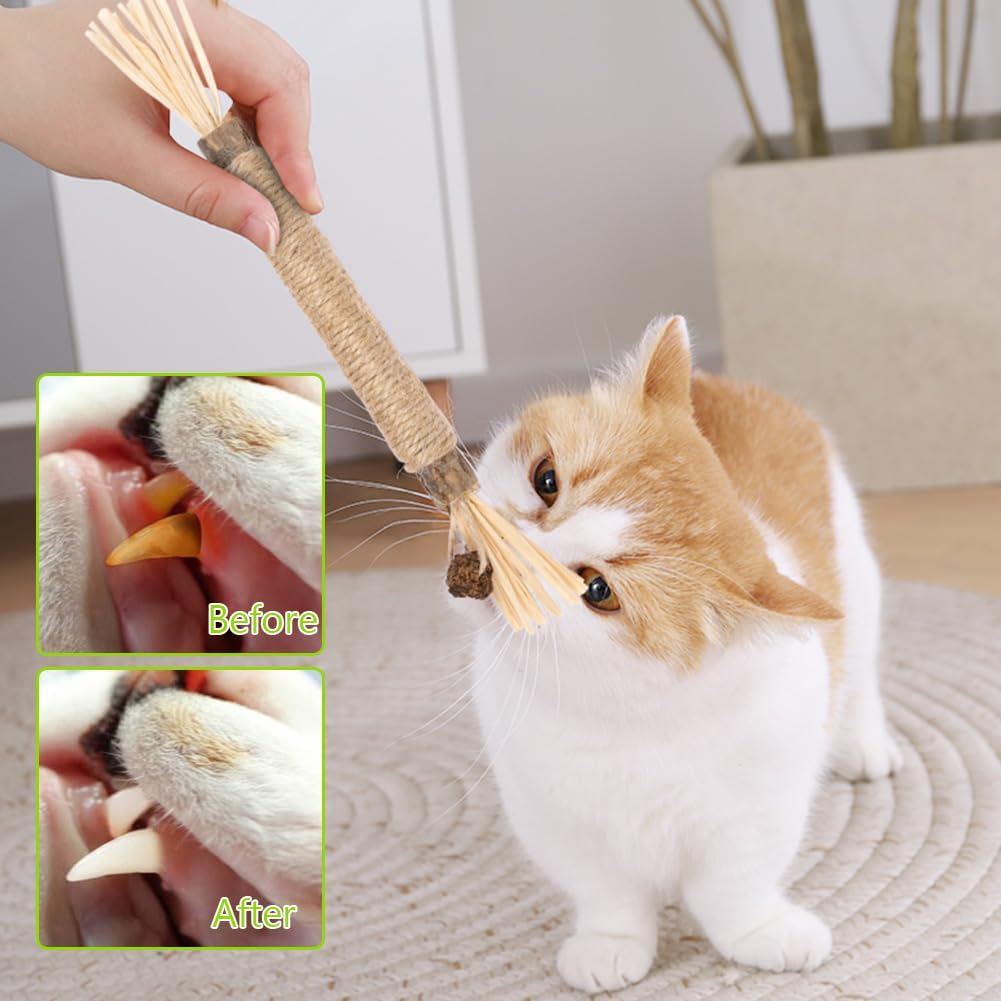 Before

After