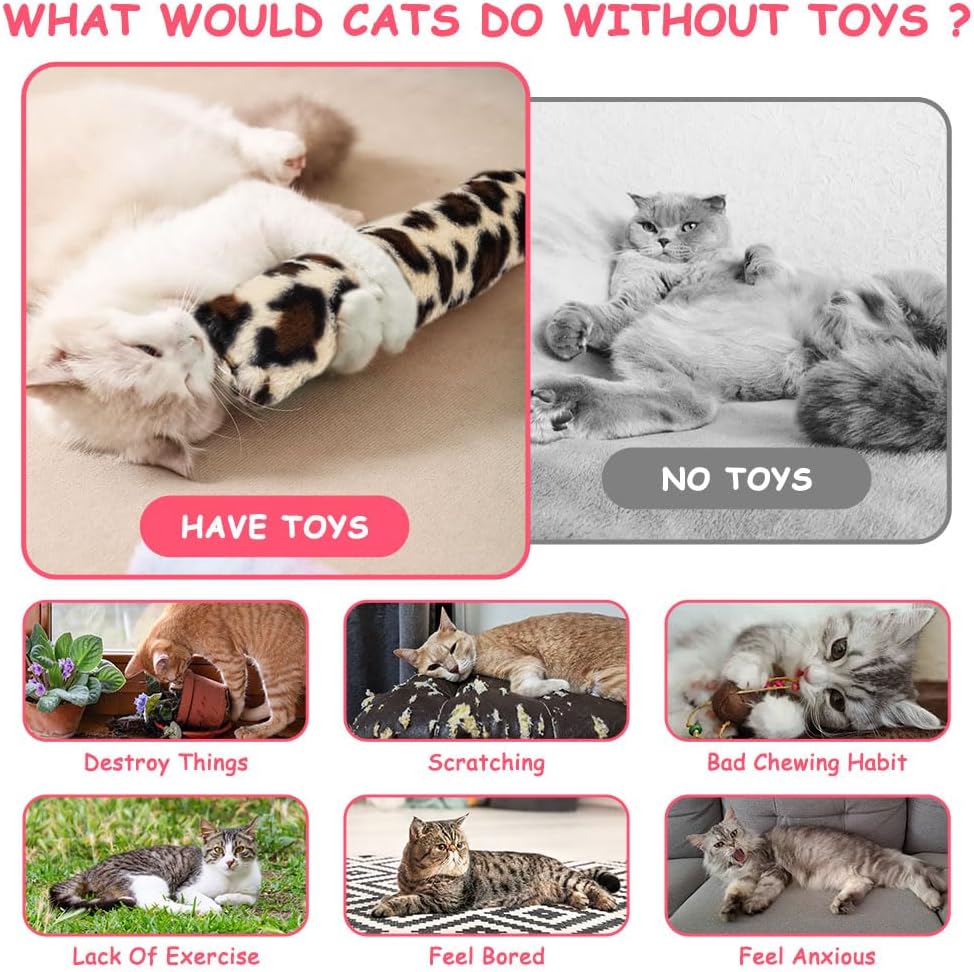 WHAT WOULD CATS DO WITHOUT TOYS ?

HAVE TOYS

NO TOYS

Destroy Things

Scratching

Bad Chewing Habit

Lack Of Exercise

Feel Bored

Feel Anxious