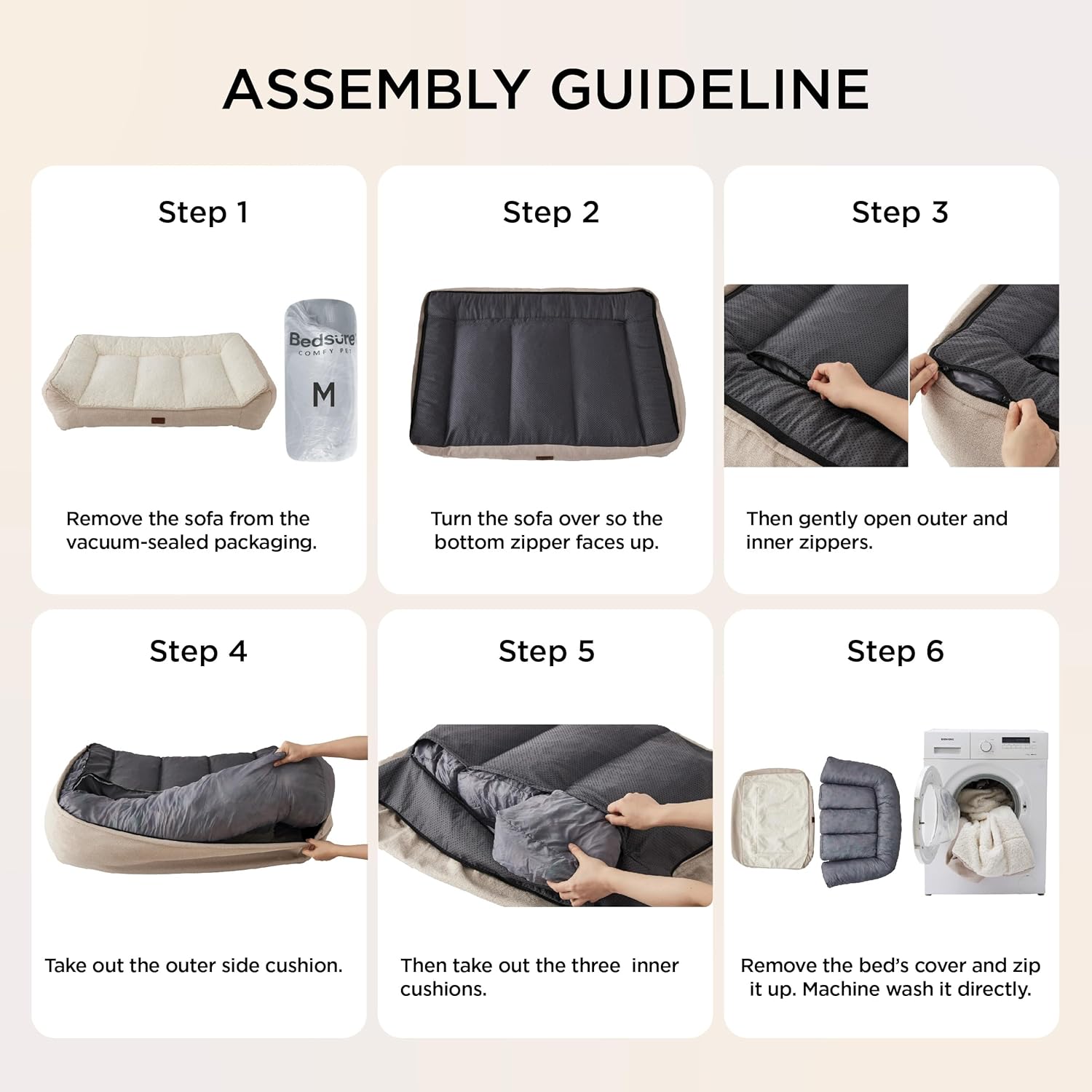 ASSEMBLY GUIDELINE

Step 1

Bedsure
COMFY PET
M

Remove the sofa from the vacuum-sealed packaging.

Step 2

Turn the sofa over so the bottom zipper faces up.

Step 3

Then gently open outer and inner zippers.

Step 4

Take out the outer side cushion.

Step 5

Then take out the three inner cushions.

Step 6

Remove the bed's cover and zip it up. Machine wash it directly.