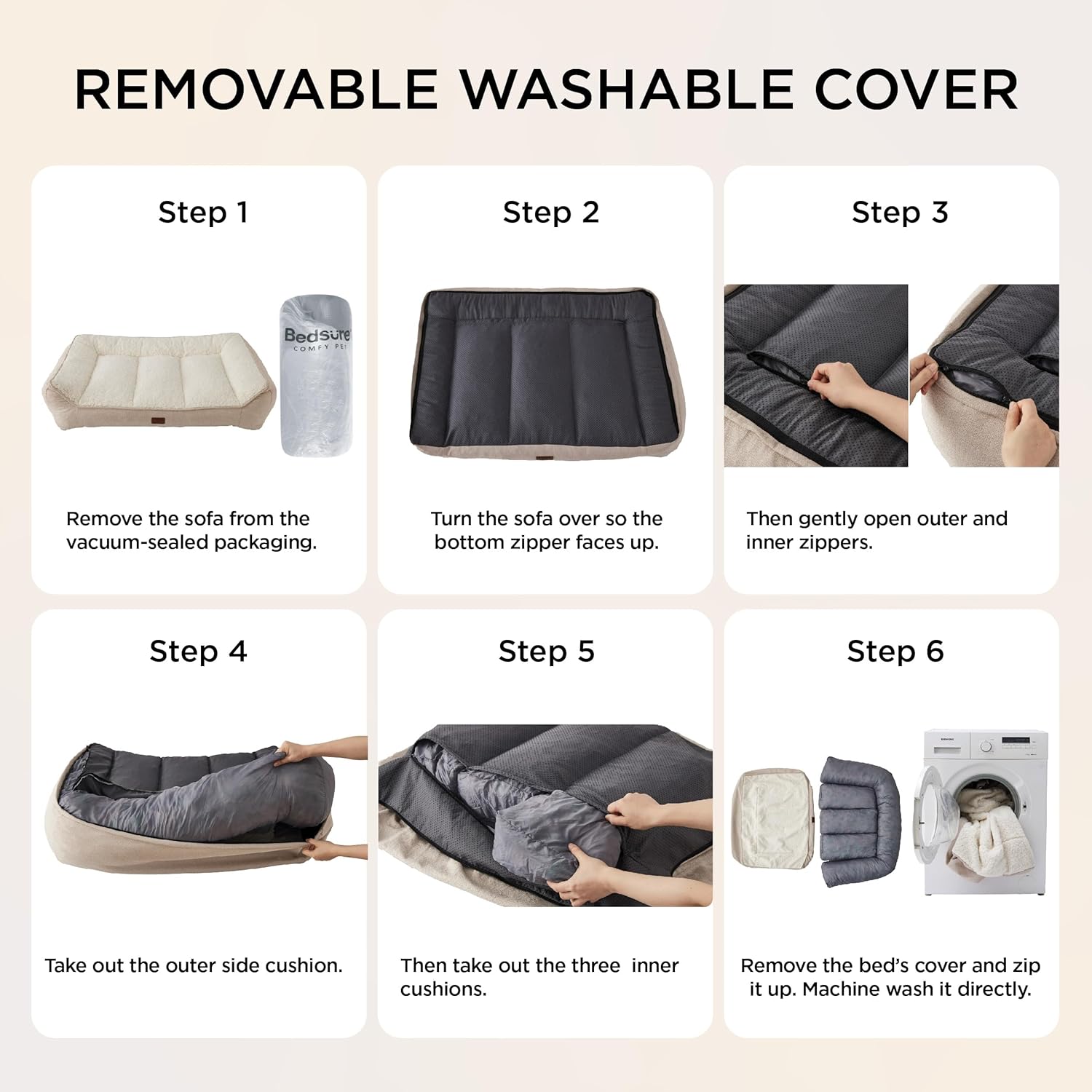 REMOVABLE WASHABLE COVER

Step 1

Bedsure
COMFY PET

Remove the sofa from the vacuum-sealed packaging.

Step 2

Turn the sofa over so the bottom zipper faces up.

Step 3

Then gently open outer and inner zippers.

Step 4

Take out the outer side cushion.

Step 5

Then take out the three  inner cushions.

Step 6

Remove the bed's cover and zip it up. Machine wash it directly.