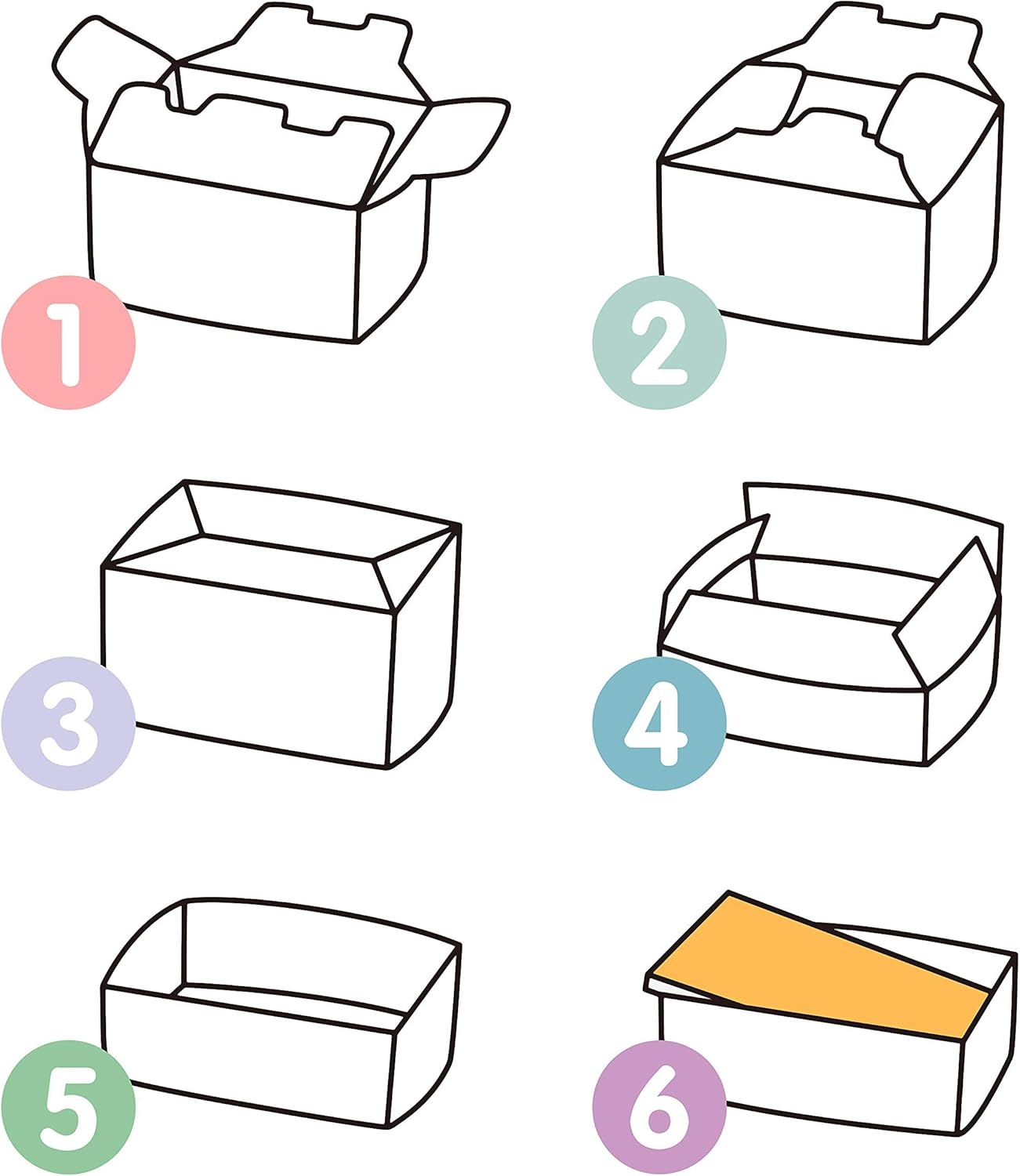 1
2
3
4
5
6