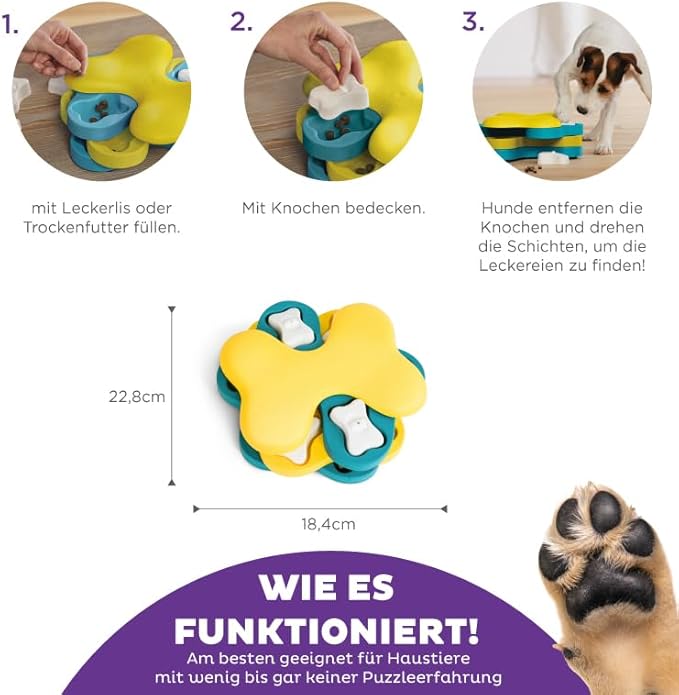 1.

mit Leckerlis oder Trockenfutter füllen.

2.

Mit Knochen bedecken.

3.

Hunde entfernen die Knochen und drehen die Schichten, um die Leckereien zu finden!

22,8cm

18,4cm

WIE ES FUNKTIONIERT!

Am besten geeignet für Haustiere mit wenig bis gar keiner Puzzleerfahrung