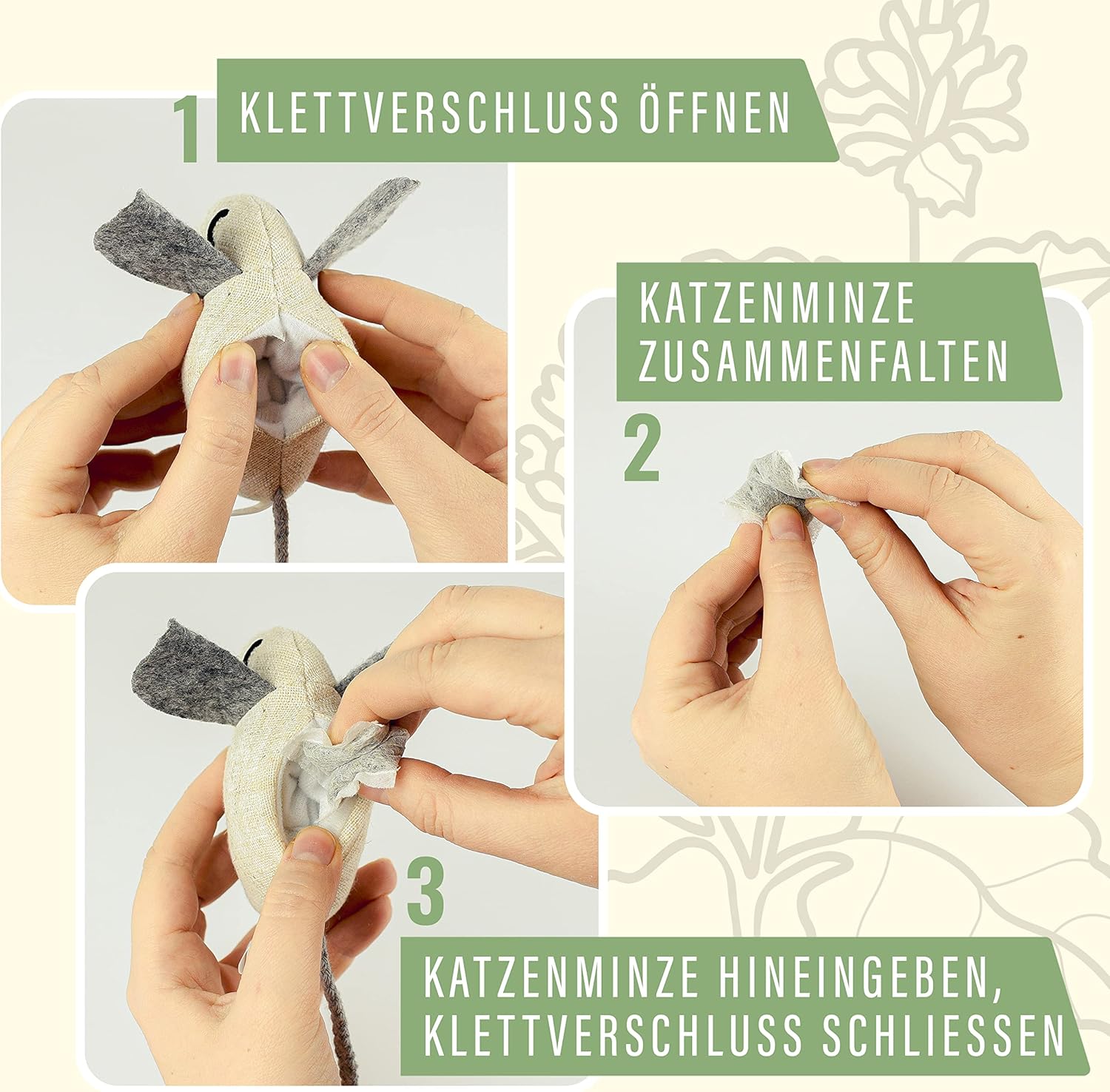 1 KLETTVERSCHLUSS ÖFFNEN

KATZENMINZE ZUSAMMENFALTEN

2

3

KATZENMINZE HINEINGEBEN, KLETTVERSCHLUSS SCHLIESSEN