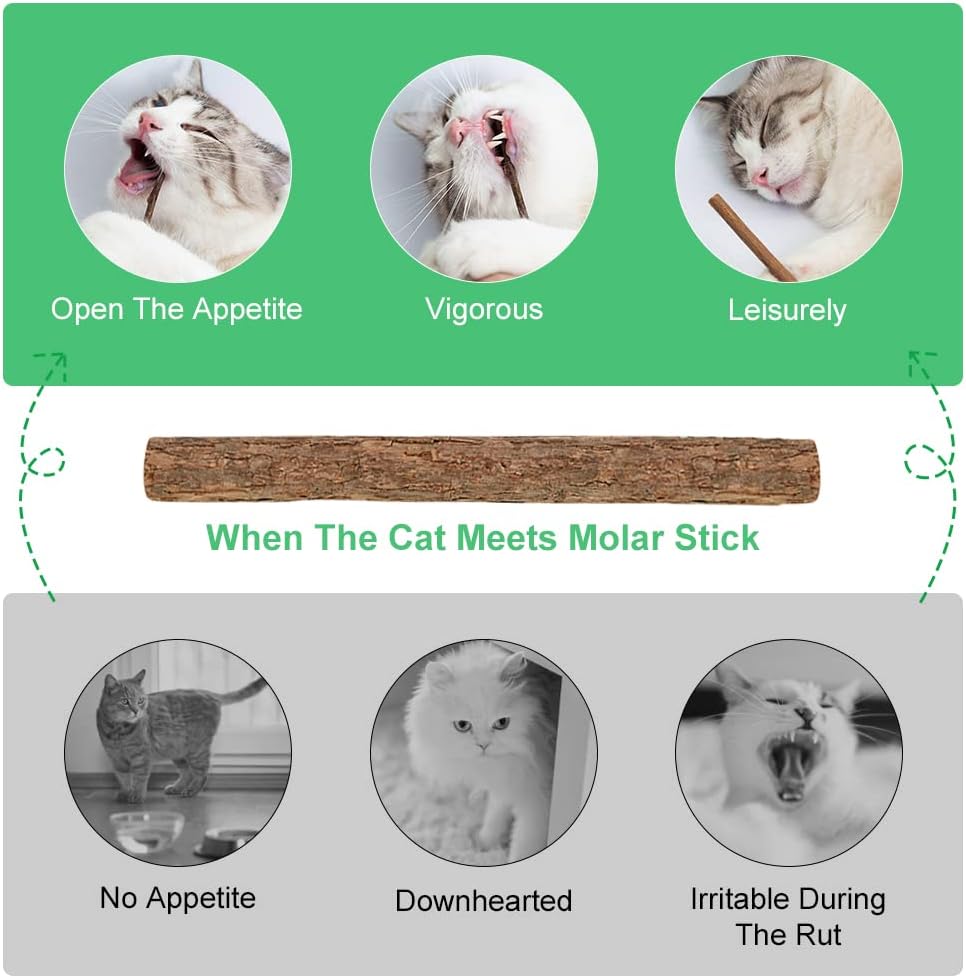 Open The Appetite

Vigorous

Leisurely

When The Cat Meets Molar Stick

No Appetite

Downhearted

Irritable During The Rut