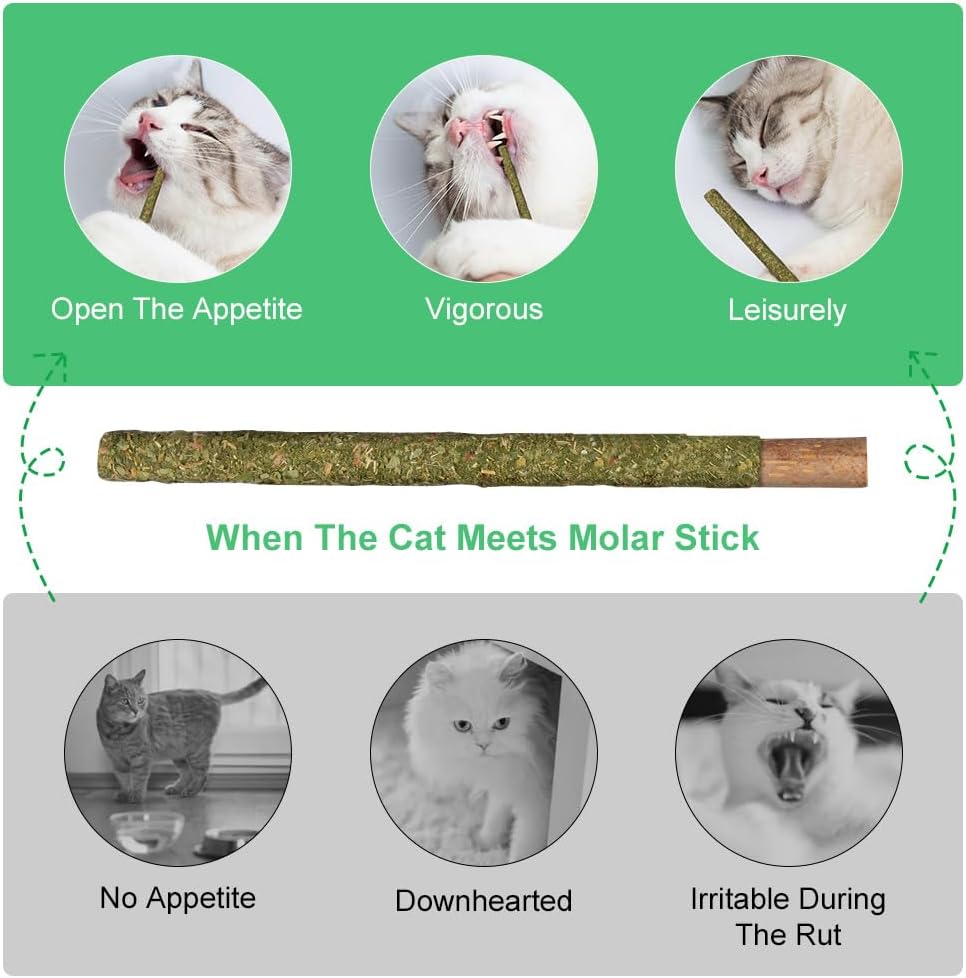 Open The Appetite

Vigorous

Leisurely

When The Cat Meets Molar Stick

No Appetite

Downhearted

Irritable During The Rut