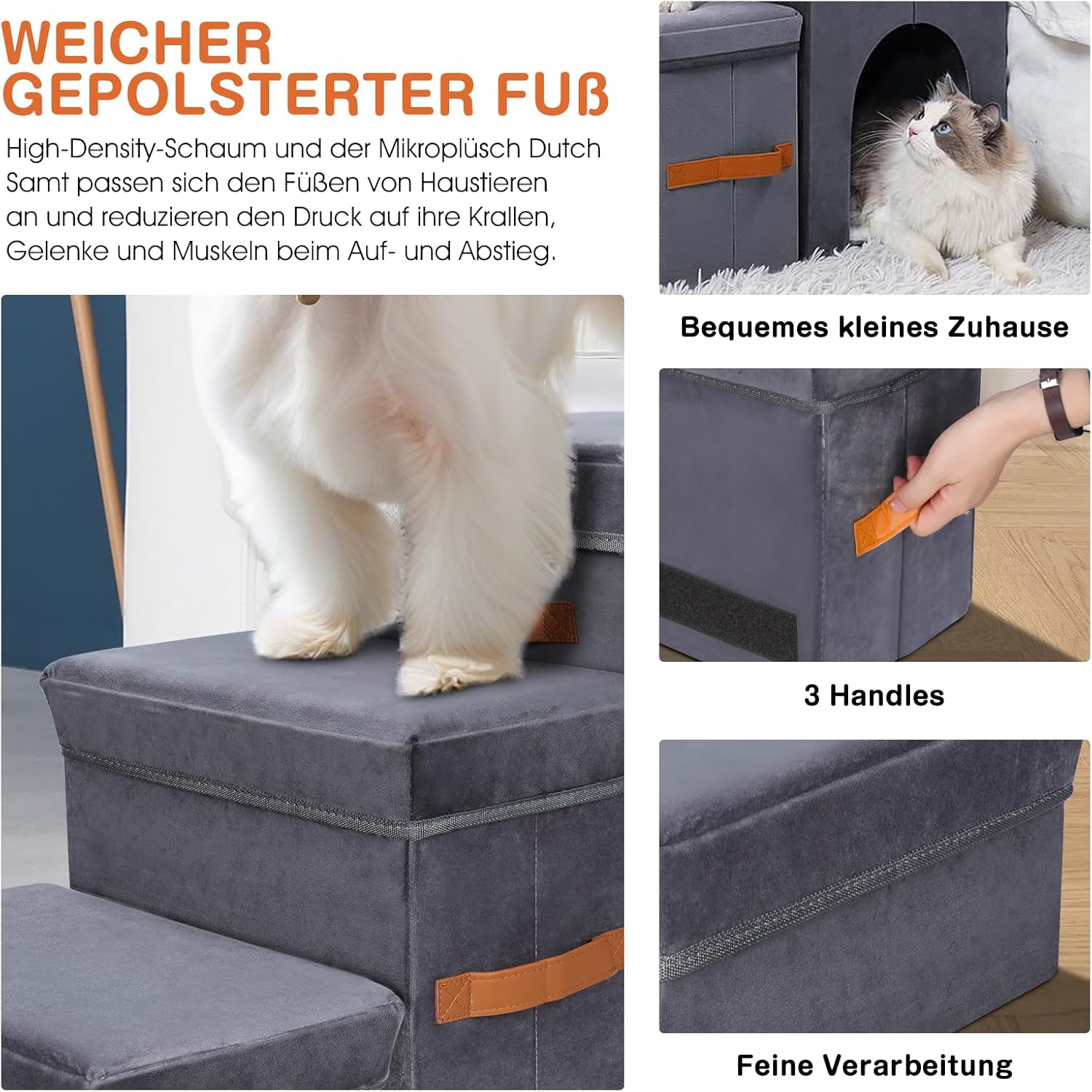 WEICHER GEPOLSTERTER FUß

High-Density-Schaum und der Mikroplüsch Dutch Samt passen sich den Füßen von Haustieren an und reduzieren den Druck auf ihre Krallen, Gelenke und Muskeln beim Auf- und Abstieg.

Bequemes kleines Zuhause

3 Handles

Feine Verarbeitung