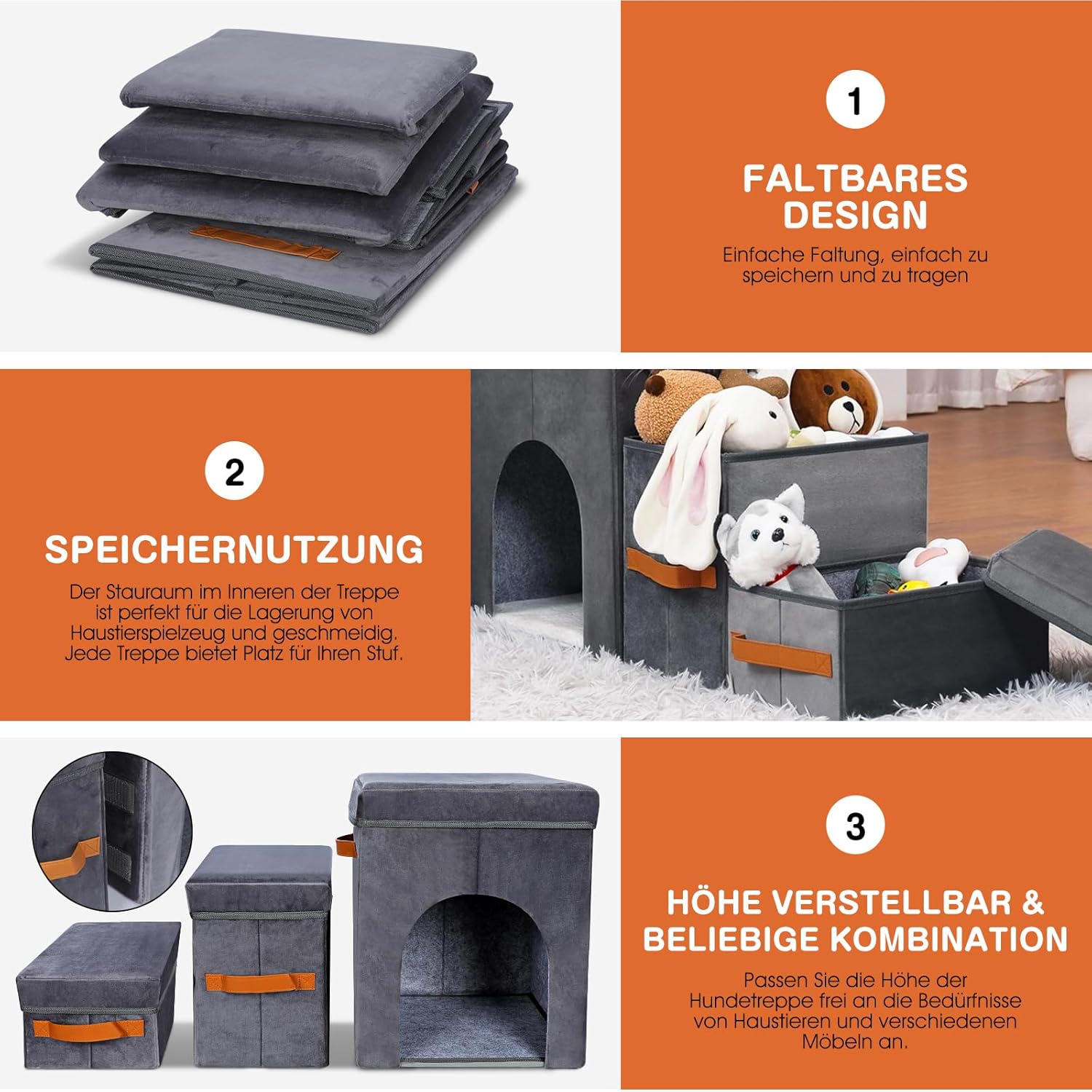 1

FALTBARES DESIGN

Einfache Faltung, einfach zu speichern und zu tragen

2

SPEICHERNUTZUNG

Der Stauraum im Inneren der Treppe ist perfekt für die Lagerung von Haustierspielzeug und geschmeidig. Jede Treppe bietet Platz für Ihren Stuf.

3

HÖHE VERSTELLBAR & BELIEBIGE KOMBINATION

Passen Sie die Höhe der Hundetreppe frei an die Bedürfnisse von Haustieren und verschiedenen Möbeln an.